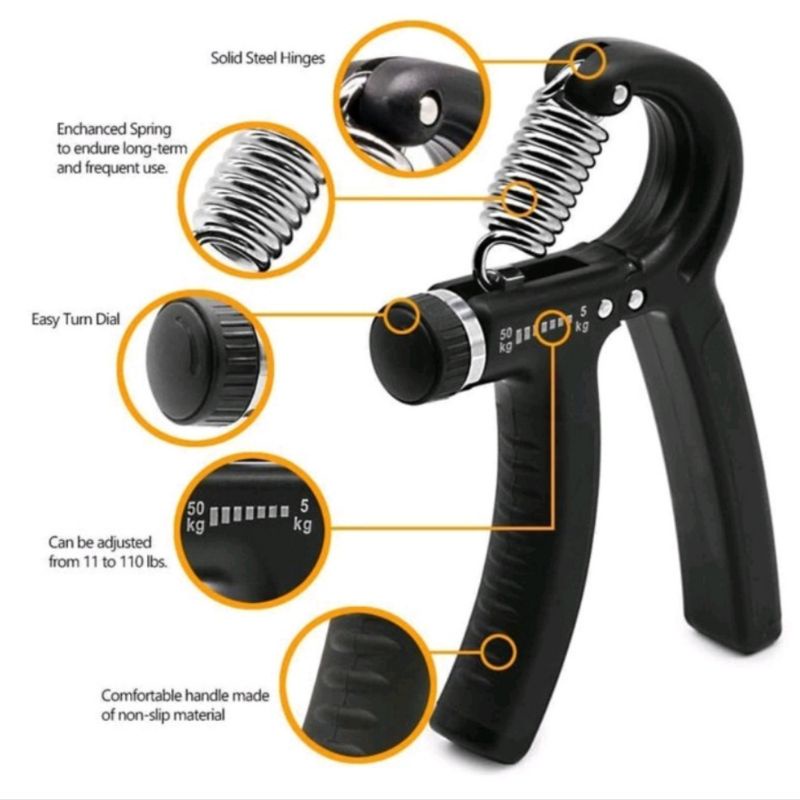 Solid Steel Hinges

Enchanced Spring to endure long-term and frequent use.

Easy Turn Dial

50 kg 5 kg

50 kg 5 kg

Can be adjusted from 11 to 110 lbs.

Comfortable handle made of non-slip material