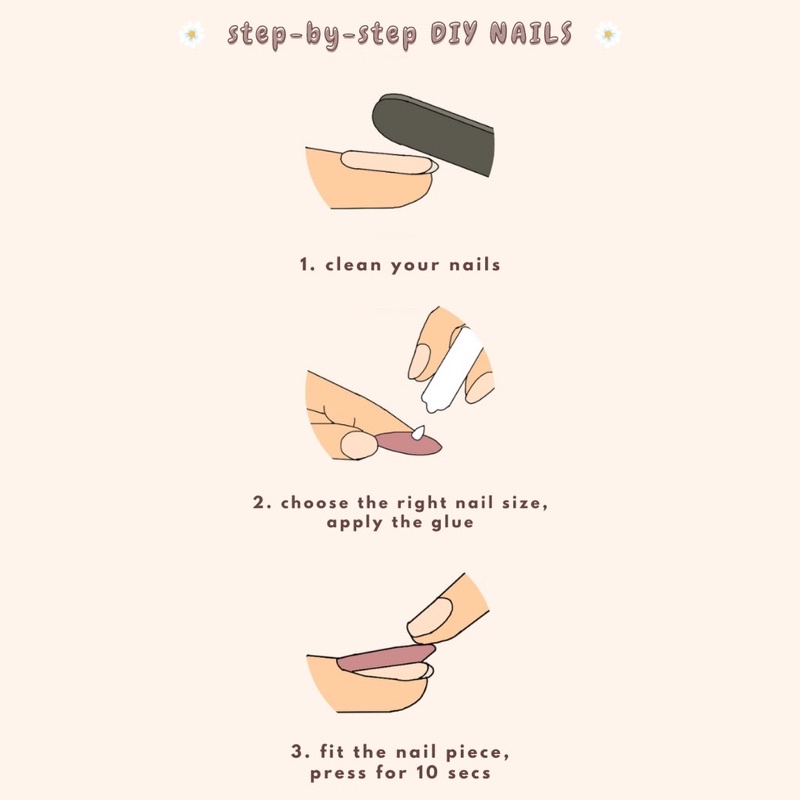 step-by-step DIY NAILS

1. clean your nails

2. choose the right nail size, apply the glue

3. fit the nail piece, press for 10 secs