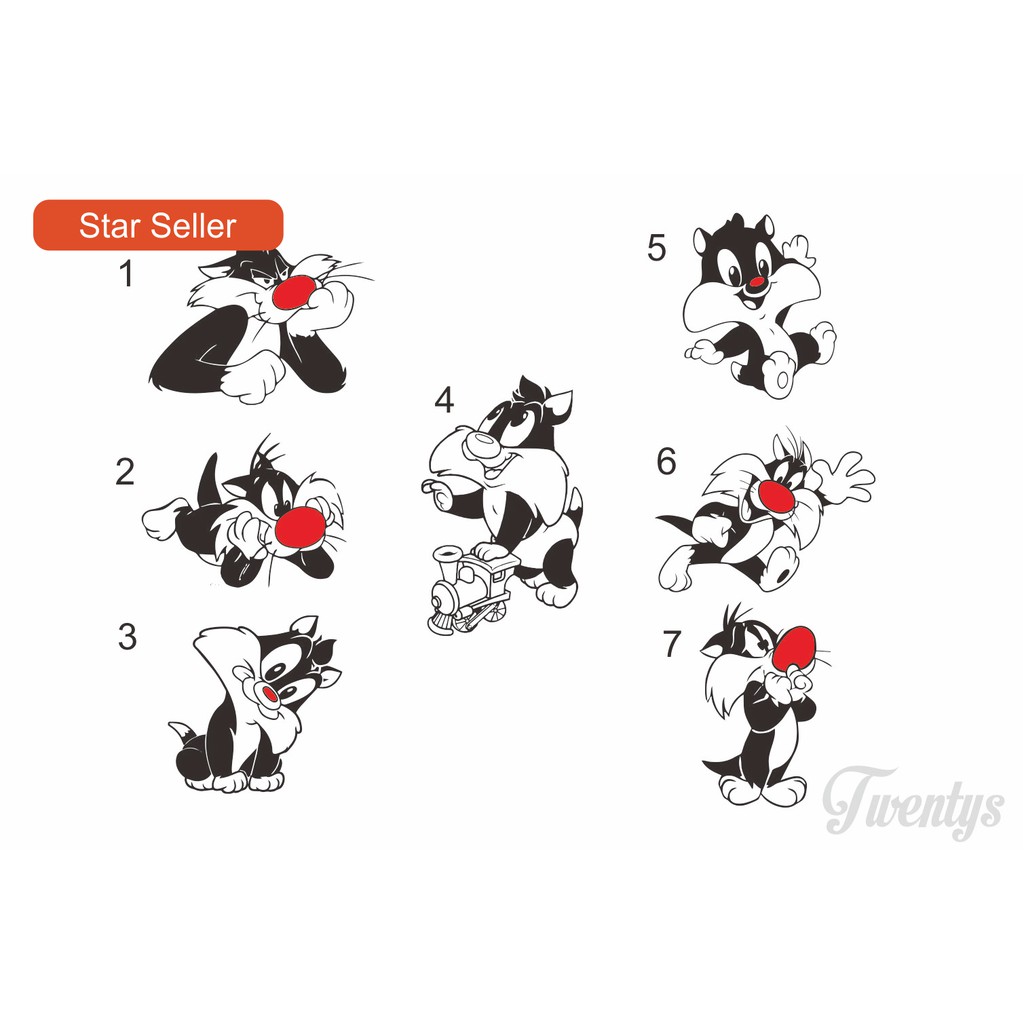 Star Seller

1

2

3

4

5

6

7

Twentys