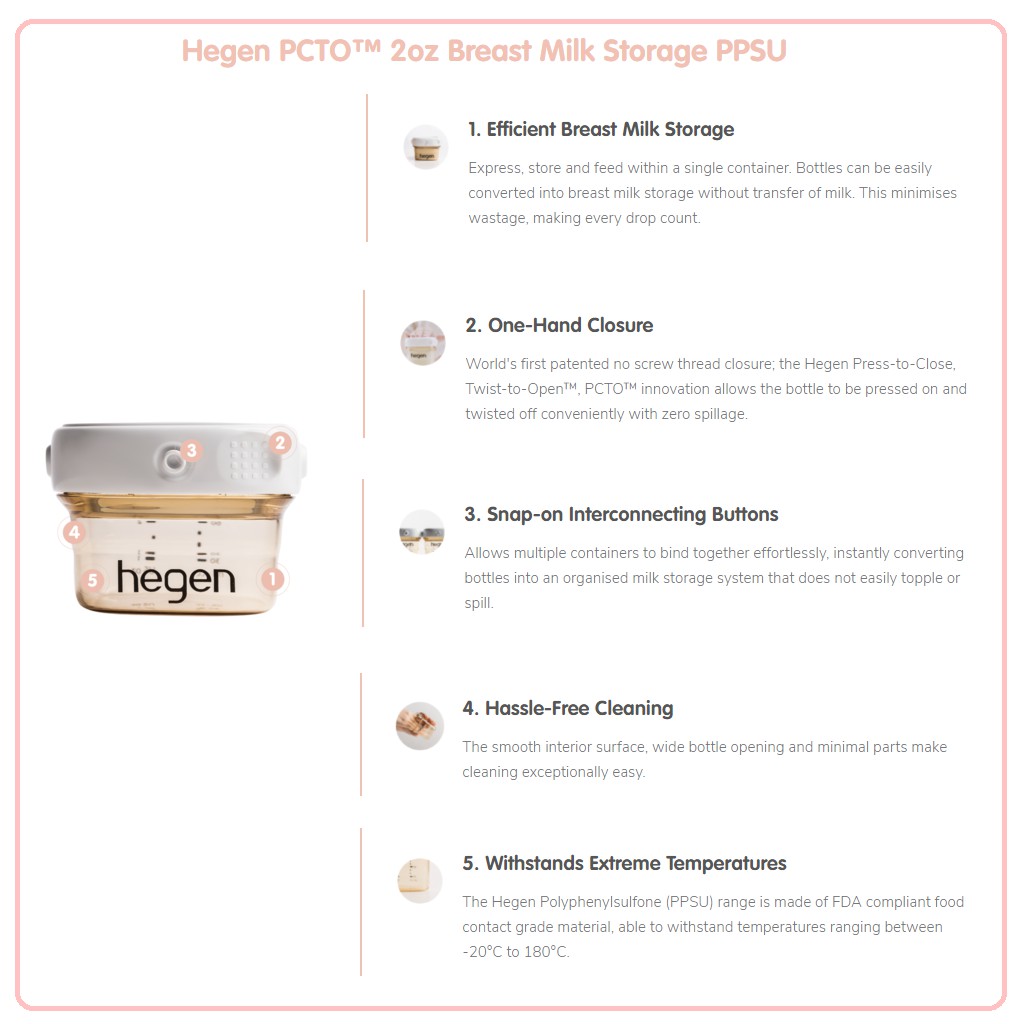 Hegen PCTO™ 2oz Breast Milk Storage PPSU

3

2

4

5

hegen

1

1. Efficient Breast Milk Storage

Express, store and feed within a single container. Bottles can be easily converted into breast milk storage without transfer of milk. This minimises wastage, making every drop count.

2. One-Hand Closure

World's first patented no screw thread closure; the Hegen Press-to-Close, Twist-to-Open™, PCTO™ innovation allows the bottle to be pressed on and twisted off conveniently with zero spillage.

3. Snap-on Interconnecting Buttons

Allows multiple containers to bind together effortlessly, instantly converting bottles into an organised milk storage system that does not easily topple or spill.

4. Hassle-Free Cleaning

The smooth interior surface, wide bottle opening and minimal parts make cleaning exceptionally easy.

5. Withstands Extreme Temperatures

The Hegen Polyphenylsulfone (PPSU) range is made of FDA compliant food contact grade material, able to withstand temperatures ranging between -20°C to 180°C.