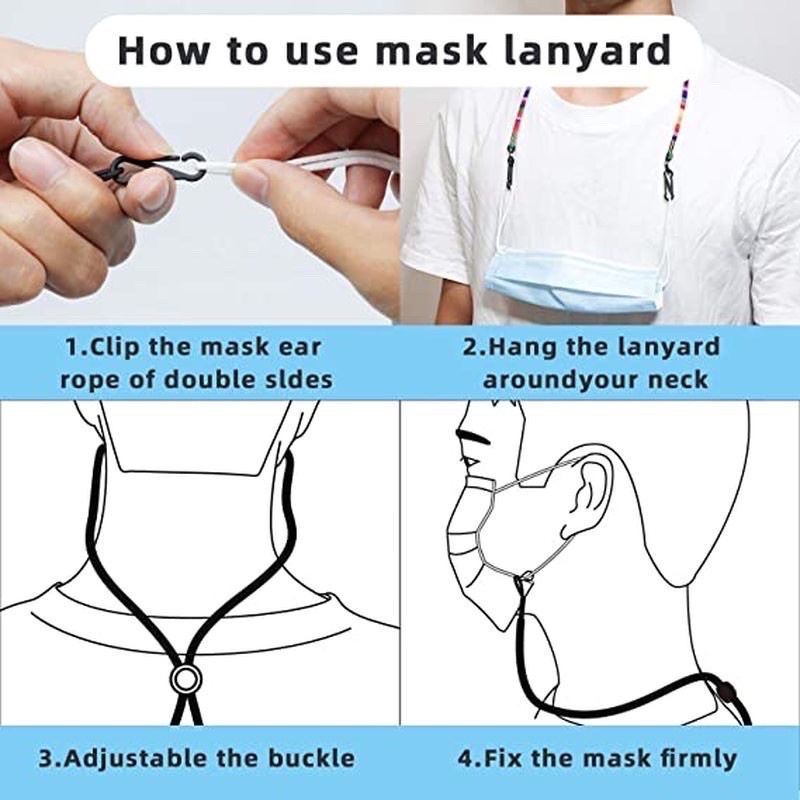 How to use mask lanyard

1.Clip the mask ear rope of double sldes

2.Hang the lanyard aroundyour neck

3.Adjustable the buckle

4.Fix the mask firmly