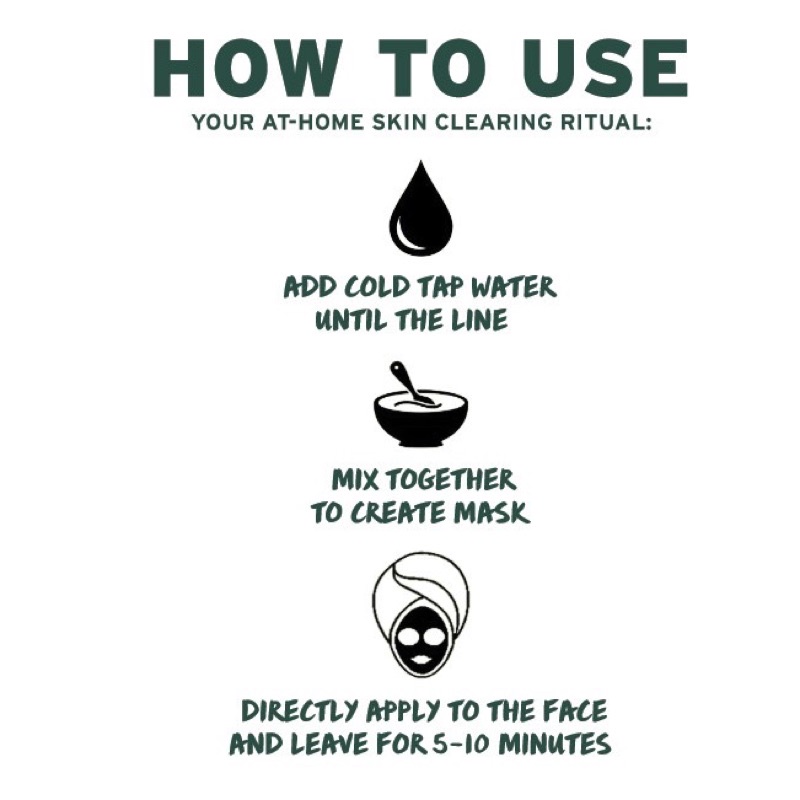 HOW TO USE

YOUR AT-HOME SKIN CLEARING RITUAL:

ADD COLD TAP WATER UNTIL THE LINE

MIX TOGETHER TO CREATE MASK

DIRECTLY APPLY TO THE FACE AND LEAVE FOR 5-10 MINUTES