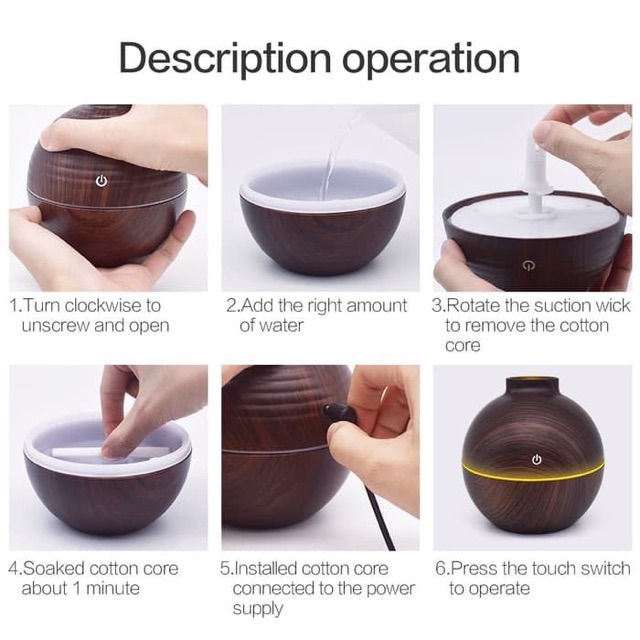 Description operation

1.Turn clockwise to unscrew and open

2.Add the right amount of water

3.Rotate the suction wick to remove the cotton core

4.Soaked cotton core about 1 minute

5.Installed cotton core connected to the power supply

6.Press the touch switch to operate