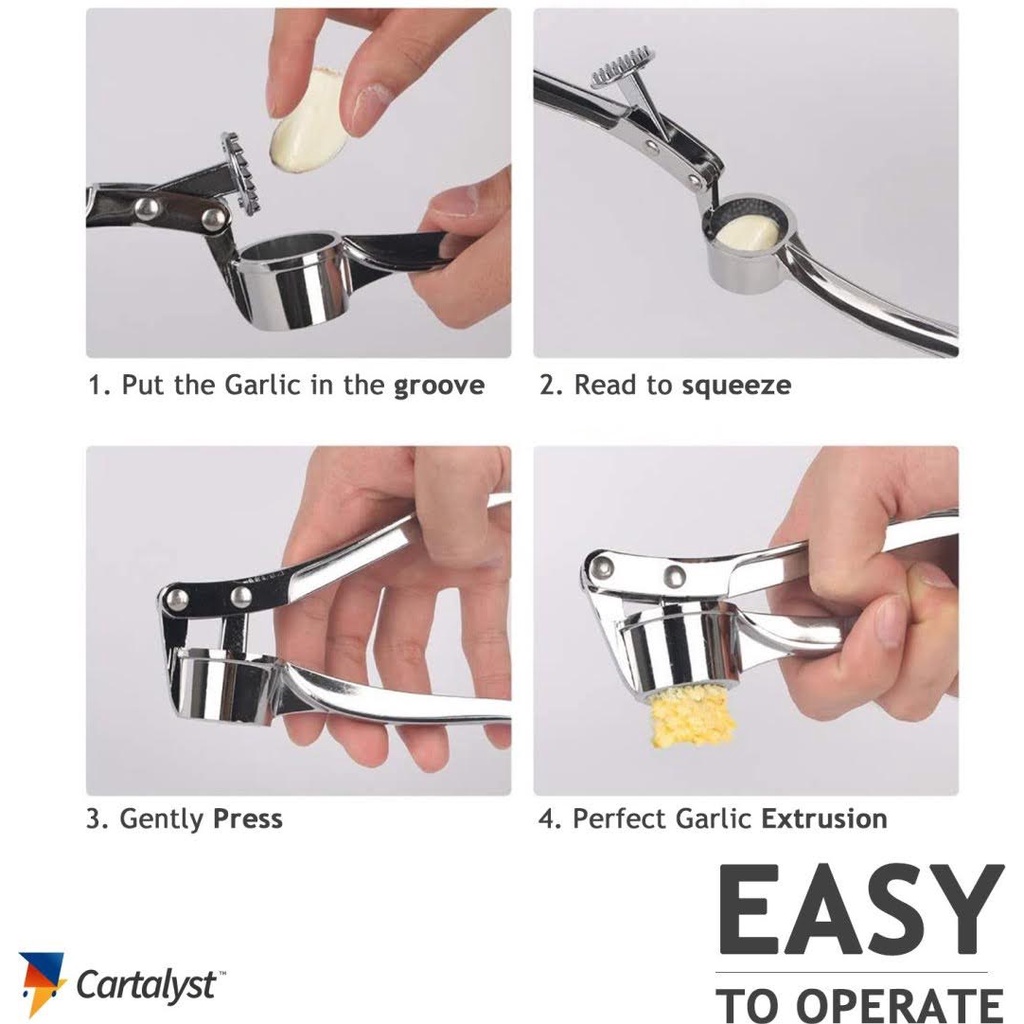 1. Put the Garlic in the groove

2. Read to squeeze

3. Gently Press

4. Perfect Garlic Extrusion

Cartalyst™

EASY
TO OPERATE