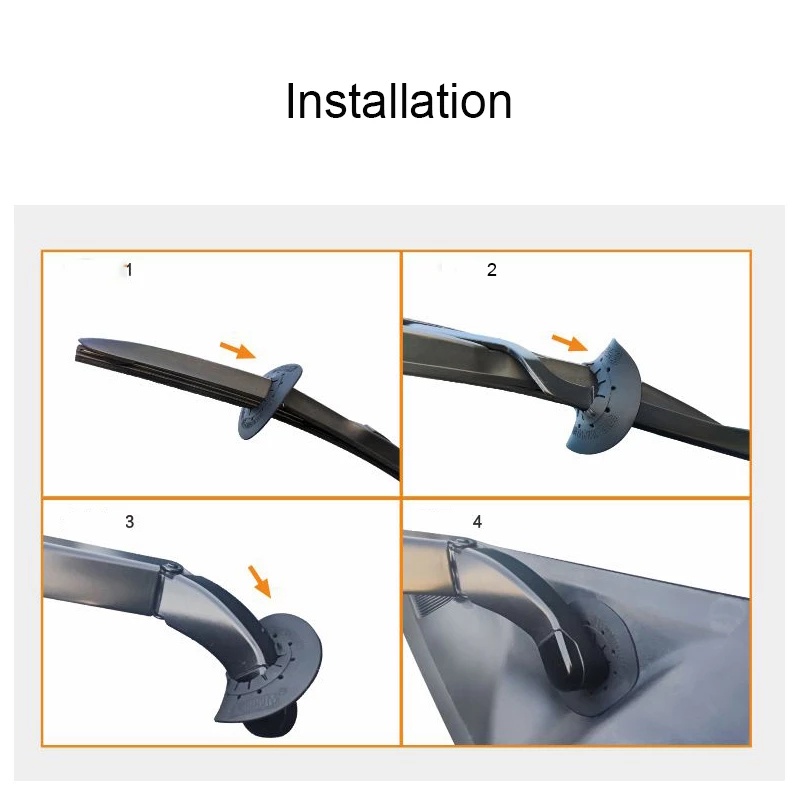 Installation

1

2

3

4