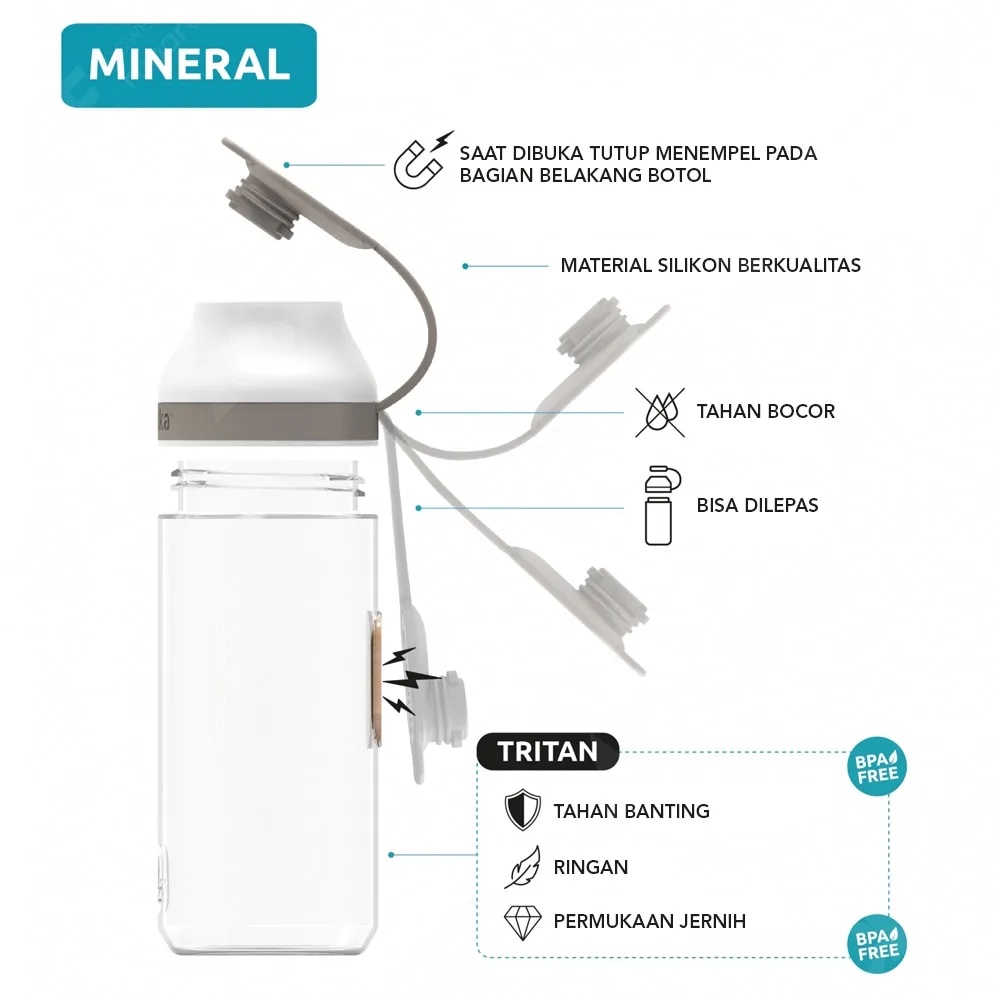 MINERAL

SAAT DIBUKA TUTUP MENEMPEL PADA BAGIAN BELAKANG BOTOL

MATERIAL SILIKON BERKUALITAS

TAHAN BOCOR

BISA DILEPAS

TRITAN

BPA FREE

TAHAN BANTING

RINGAN

PERMUKAAN JERNIH

BPA FREE