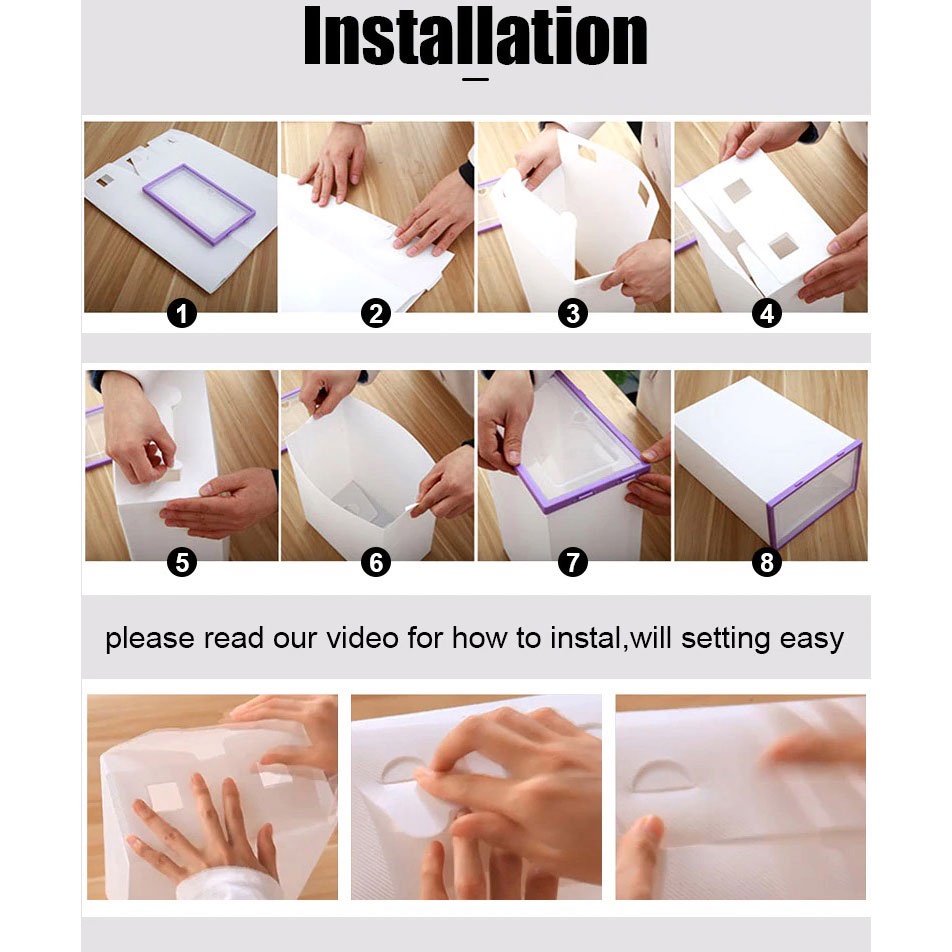 Installation

1 2 3 4

5 6 7 8

please read our video for how to instal,will setting easy