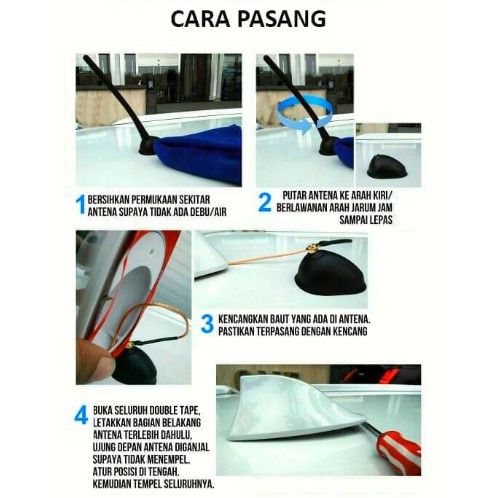 CARA PASANG

1 BERSIHKAN PERMUKAAN SEKITAR ANTENA SUPAYA TIDAK ADA DEBU/AIR

2 PUTAR ANTENA KE ARAH KIRI/ BERLAWANAN ARAH JARUM JAM SAMPAI LEPAS

3 KENCANGKAN BAUT YANG ADA DI ANTENA. PASTIKAN TERPASANG DENGAN KENCANG

4 BUKA SELURUH DOUBLE TAPE, LETAKKAN BAGIAN BELAKANG ANTENA TERLEBIH DAHULU, UJUNG DEPAN ANTENA DIGANJAL SUPAYA TIDAK MENEMPEL. ATUR POSISI DI TENGAH. KEMUDIAN TEMPEL SELURUHNYA.