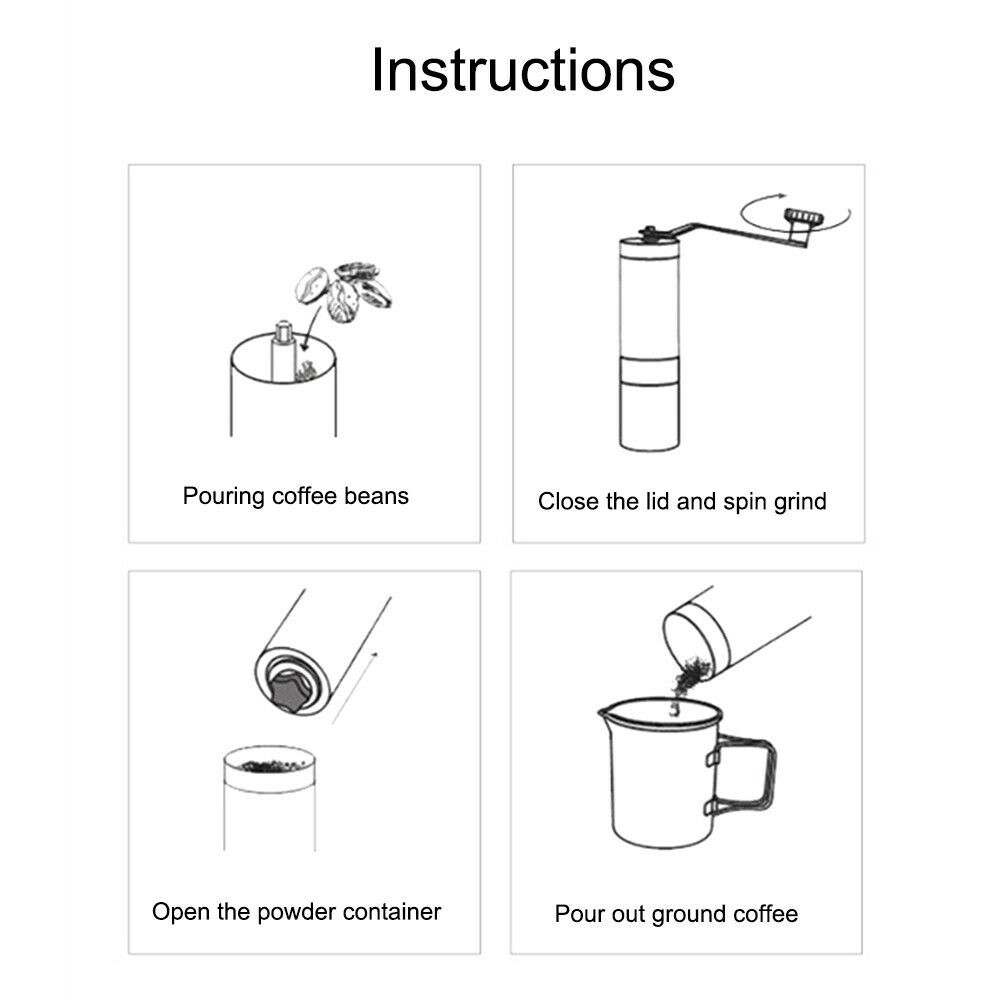 Instructions

Pouring coffee beans

Close the lid and spin grind

Open the powder container

Pour out ground coffee