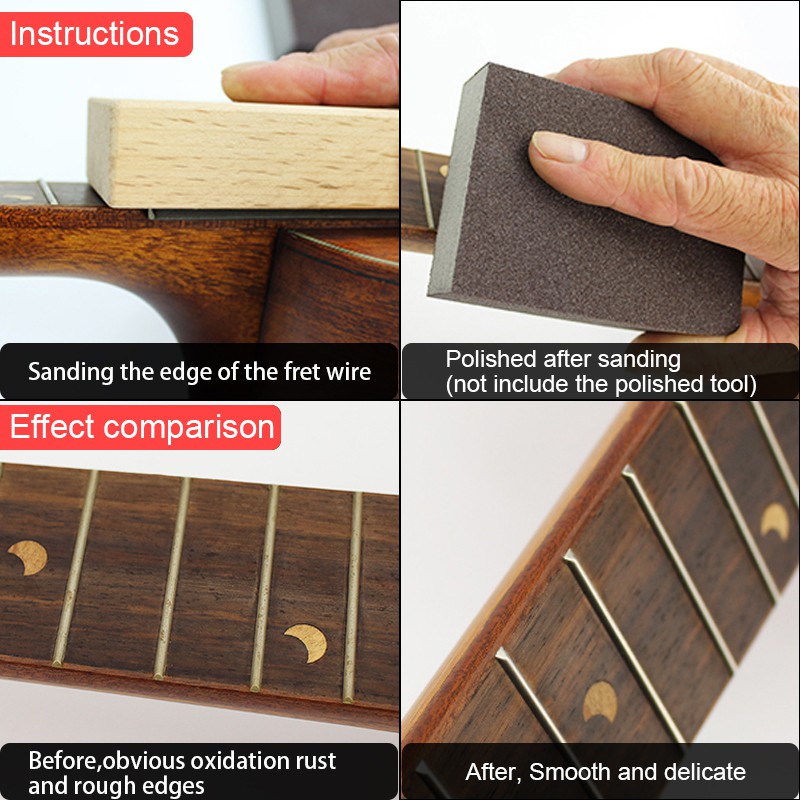 Instructions

Sanding the edge of the fret wire

Polished after sanding
(not include the polished tool)

Effect comparison

Before,obvious oxidation rust and rough edges

After, Smooth and delicate