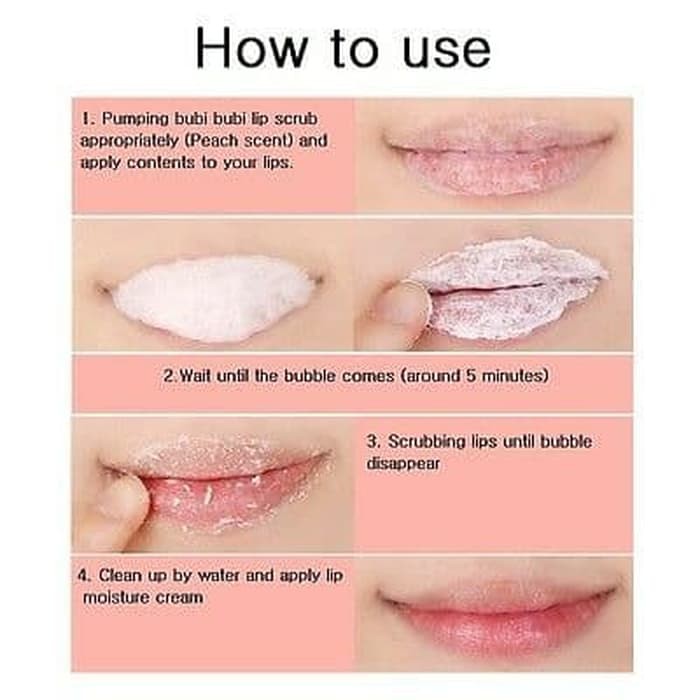 How to use

1. Pumping bubi bubi lip scrub appropriately (Peach scent) and apply contents to your lips.

2.Wait until the bubble comes (around 5 minutes)

3. Scrubbing lips until bubble disappear

4. Clean up by water and apply lip moisture cream