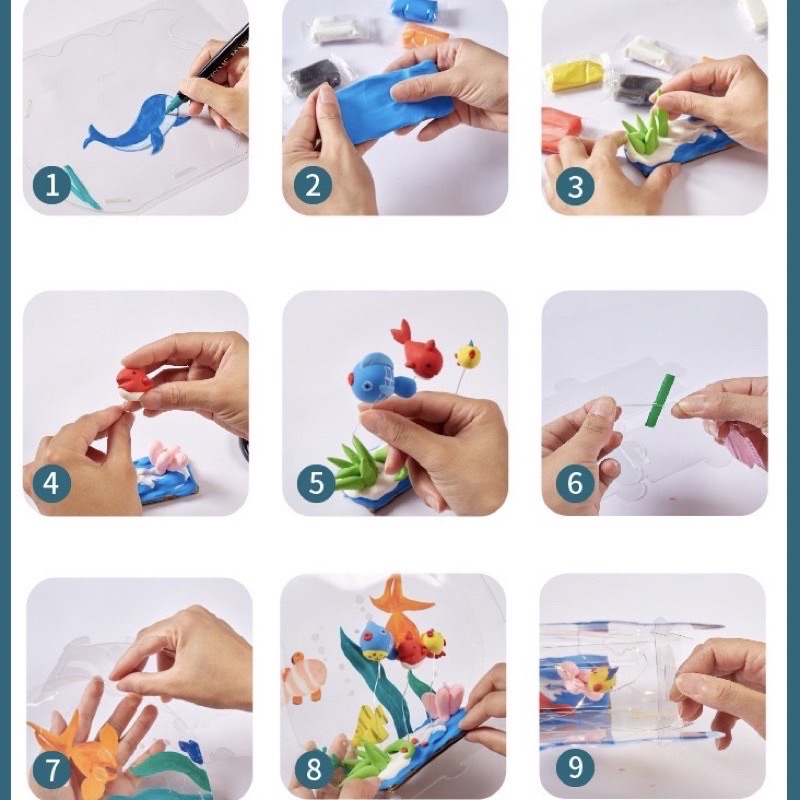 1

2

3

4

5

6

7

8

9