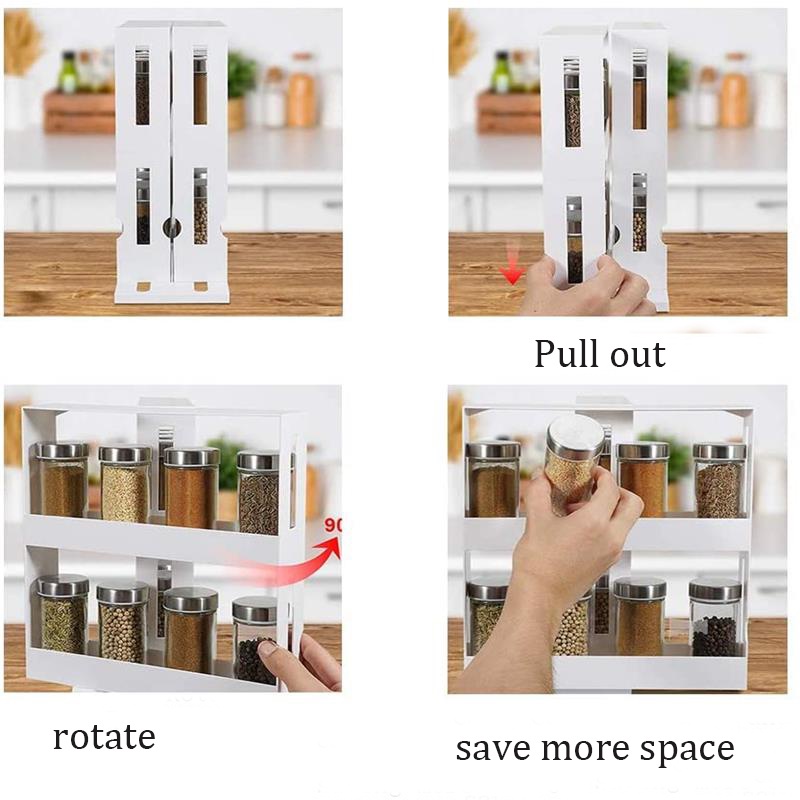 Pull out

90

rotate

save more space