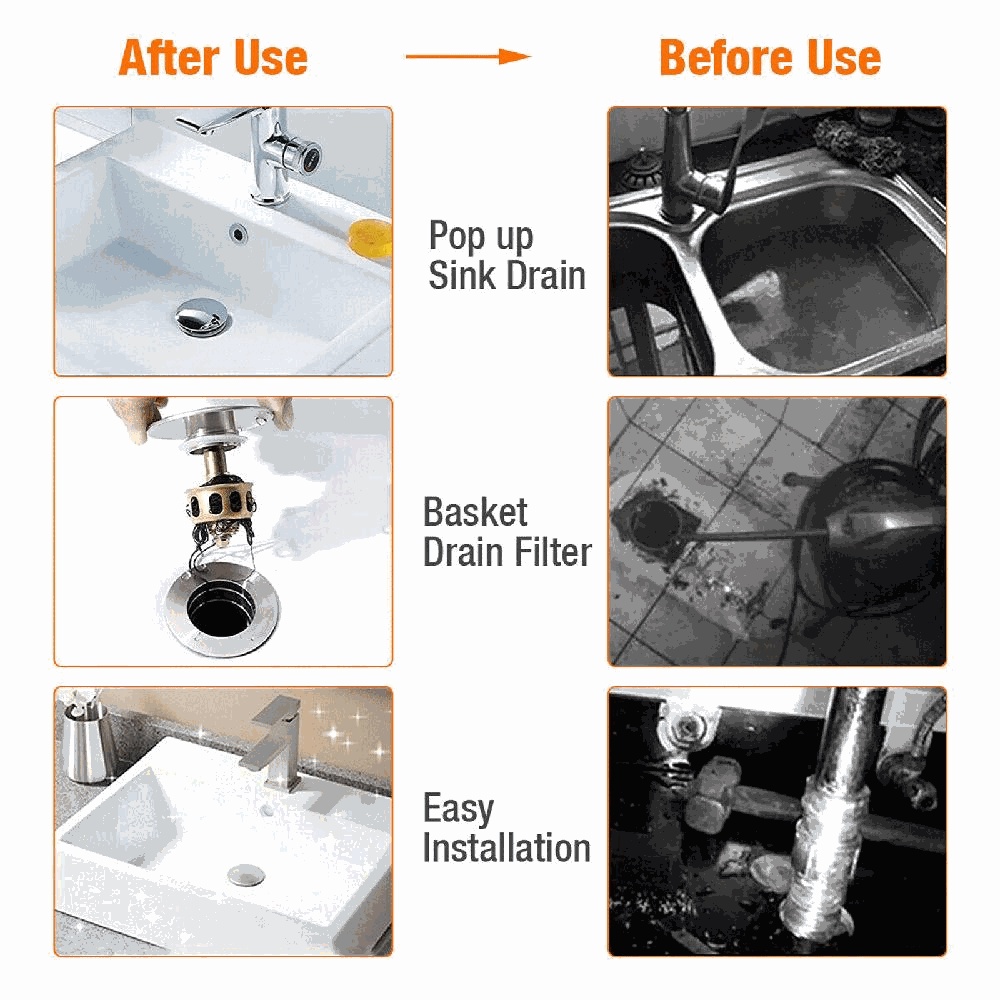 After Use

Before Use

Pop up Sink Drain

Basket Drain Filter

Easy Installation