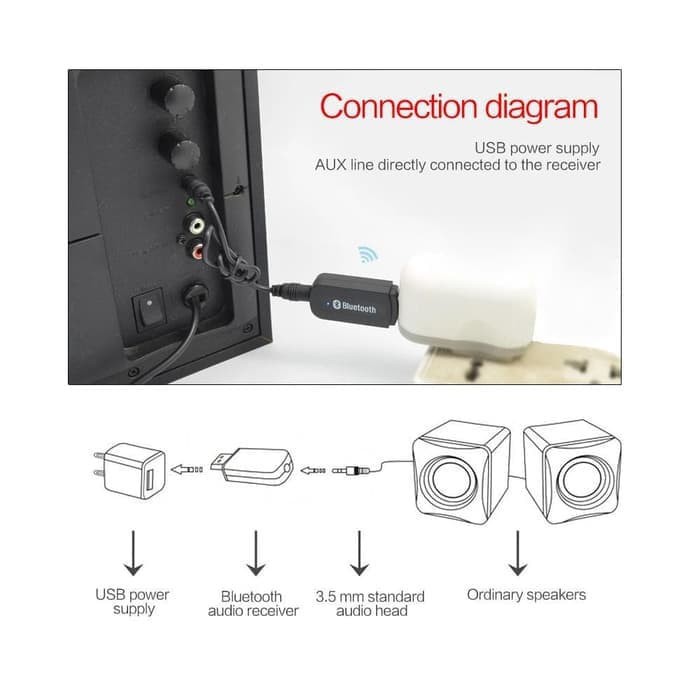 Connection diagram

USB power supply
AUX line directly connected to the receiver

Bluetooth

USB power supply

Bluetooth audio receiver

3.5 mm standard audio head

Ordinary speakers