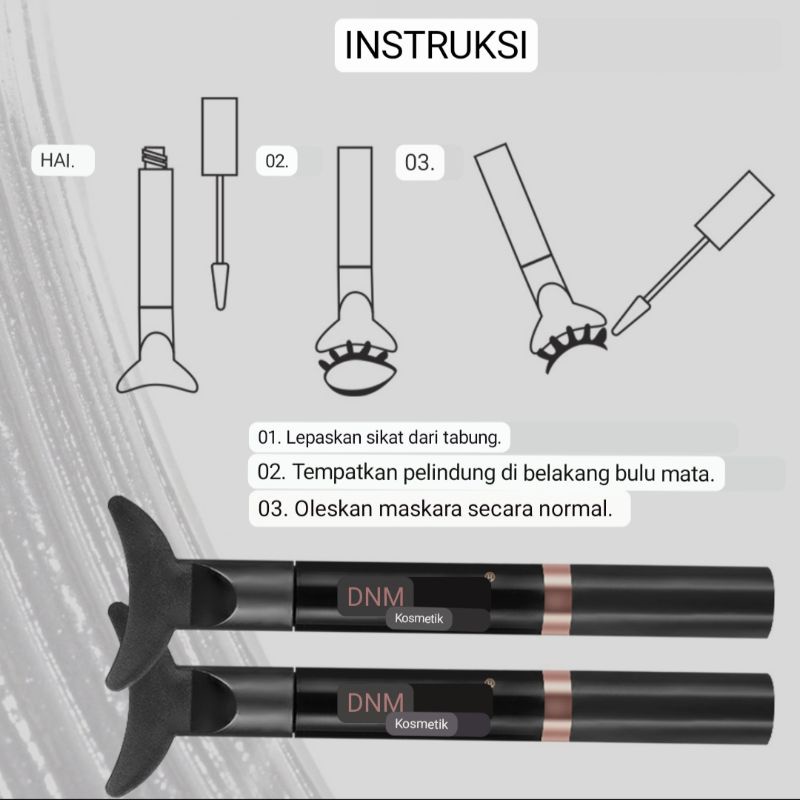 INSTRUKSI

HAI.

02.

03.

01. Lepaskan sikat dari tabung.

02. Tempatkan pelindung di belakang bulu mata.

03. Oleskan maskara secara normal.

DNM
Kosmetik

DNM
Kosmetik