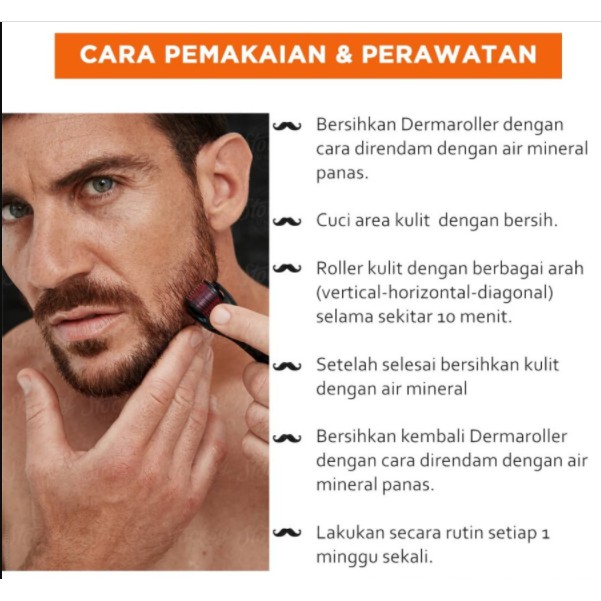 CARA PEMAKAIAN & PERAWATAN

Bersihkan Dermaroller dengan cara direndam dengan air mineral panas.

Cuci area kulit dengan bersih.

Roller kulit dengan berbagai arah (vertical-horizontal-diagonal) selama sekitar 10 menit.

Setelah selesai bersihkan kulit dengan air mineral

Bersihkan kembali Dermaroller dengan cara direndam dengan air mineral panas.

Lakukan secara rutin setiap 1 minggu sekali.