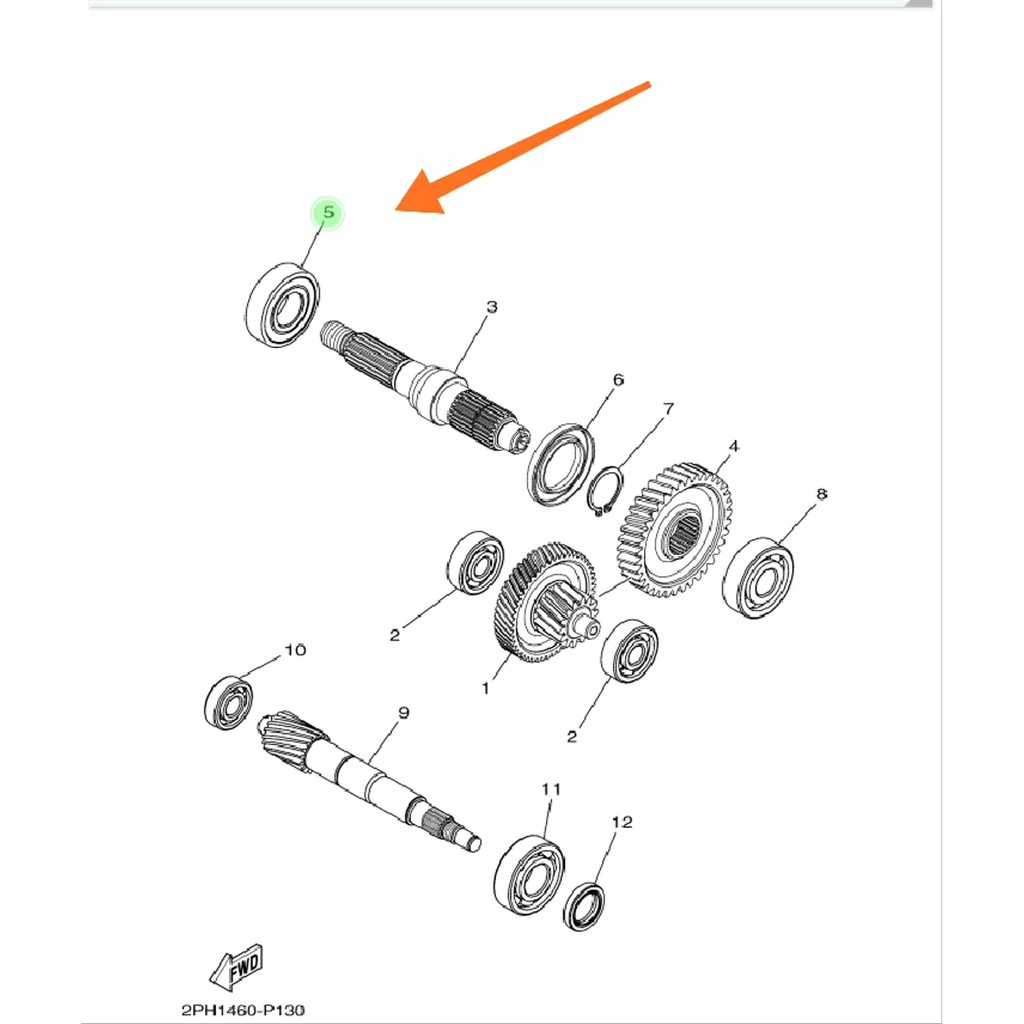 5
3
6
7
4
8
2
1
2
10
9
11
12
FWD
2PH1460-P130