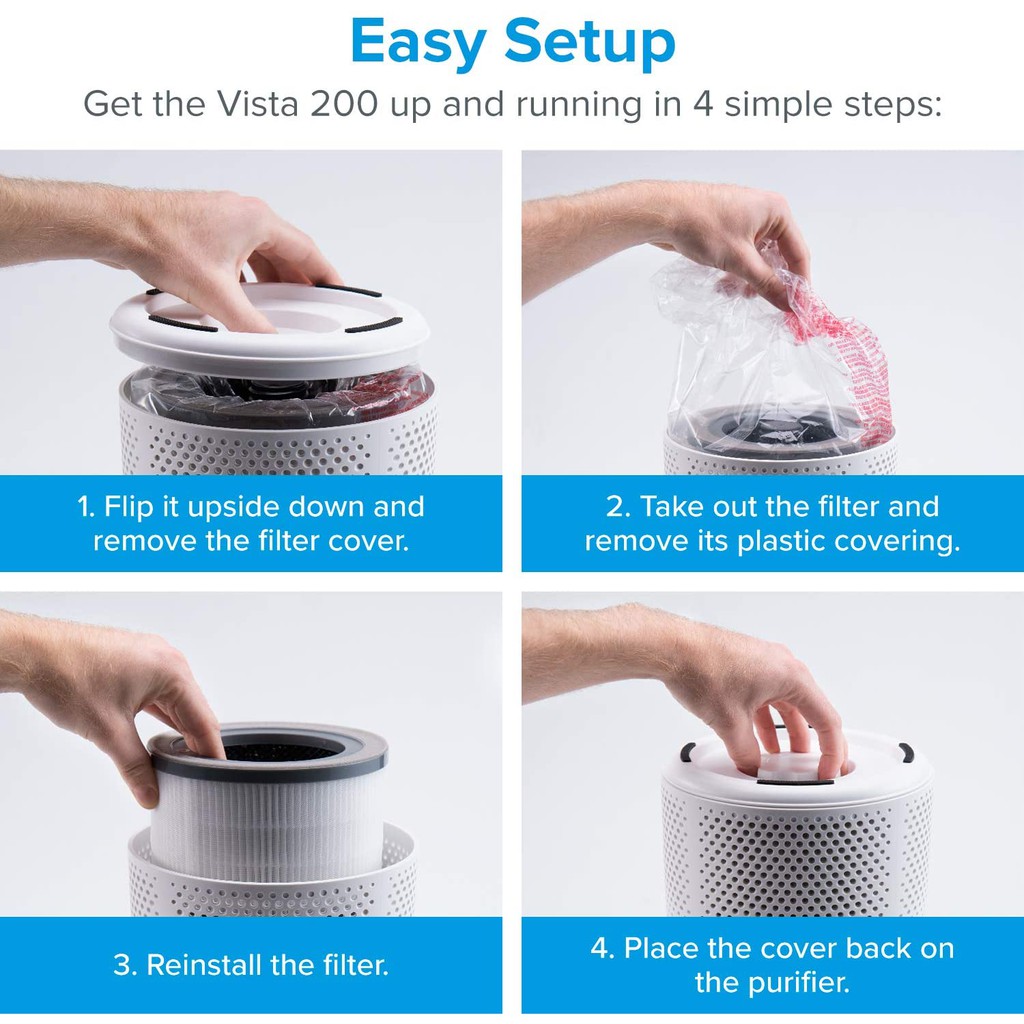 Easy Setup
Get the Vista 200 up and running in 4 simple steps:

1. Flip it upside down and remove the filter cover.

2. Take out the filter and remove its plastic covering.

3. Reinstall the filter.

4. Place the cover back on the purifier.