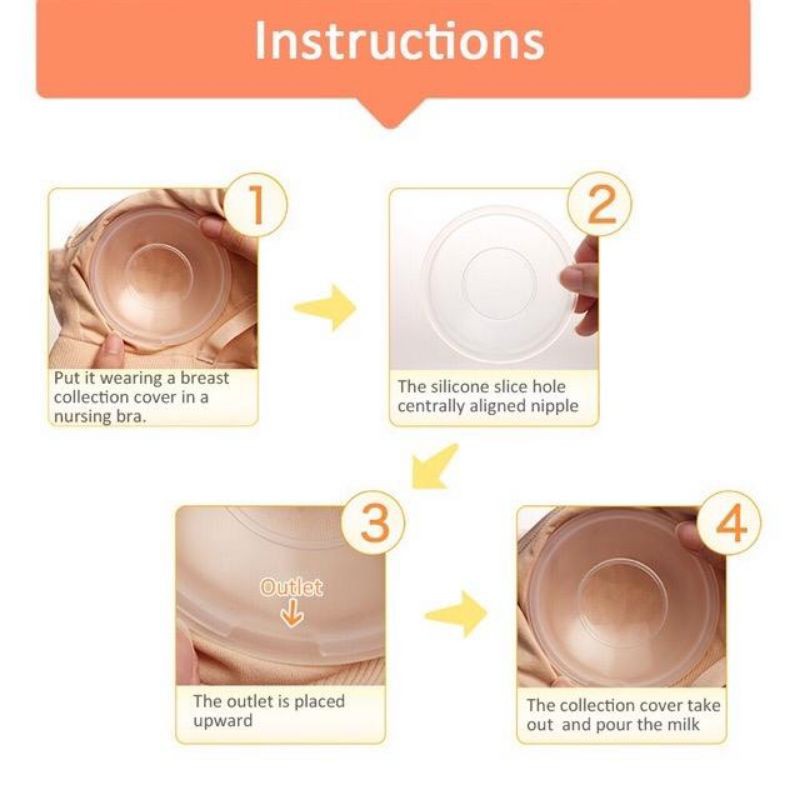 Instructions

1

Put it wearing a breast collection cover in a nursing bra.

2

The silicone slice hole centrally aligned nipple

3

Outlet

The outlet is placed upward

4

The collection cover take out and pour the milk