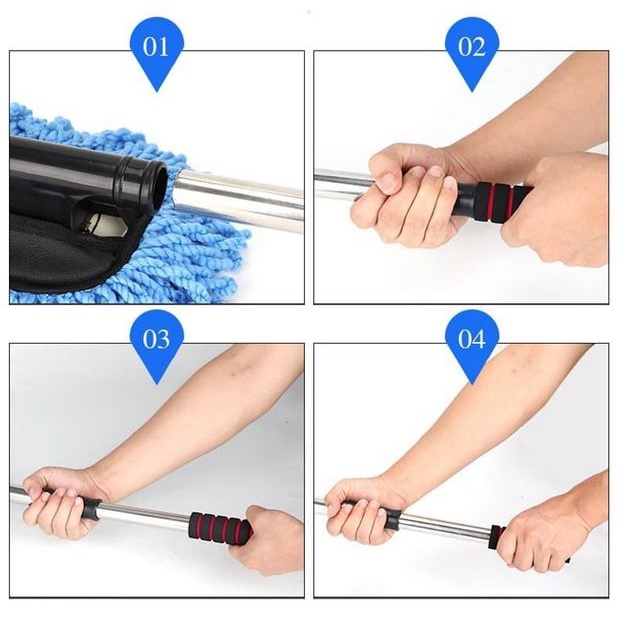 01

02

03

04