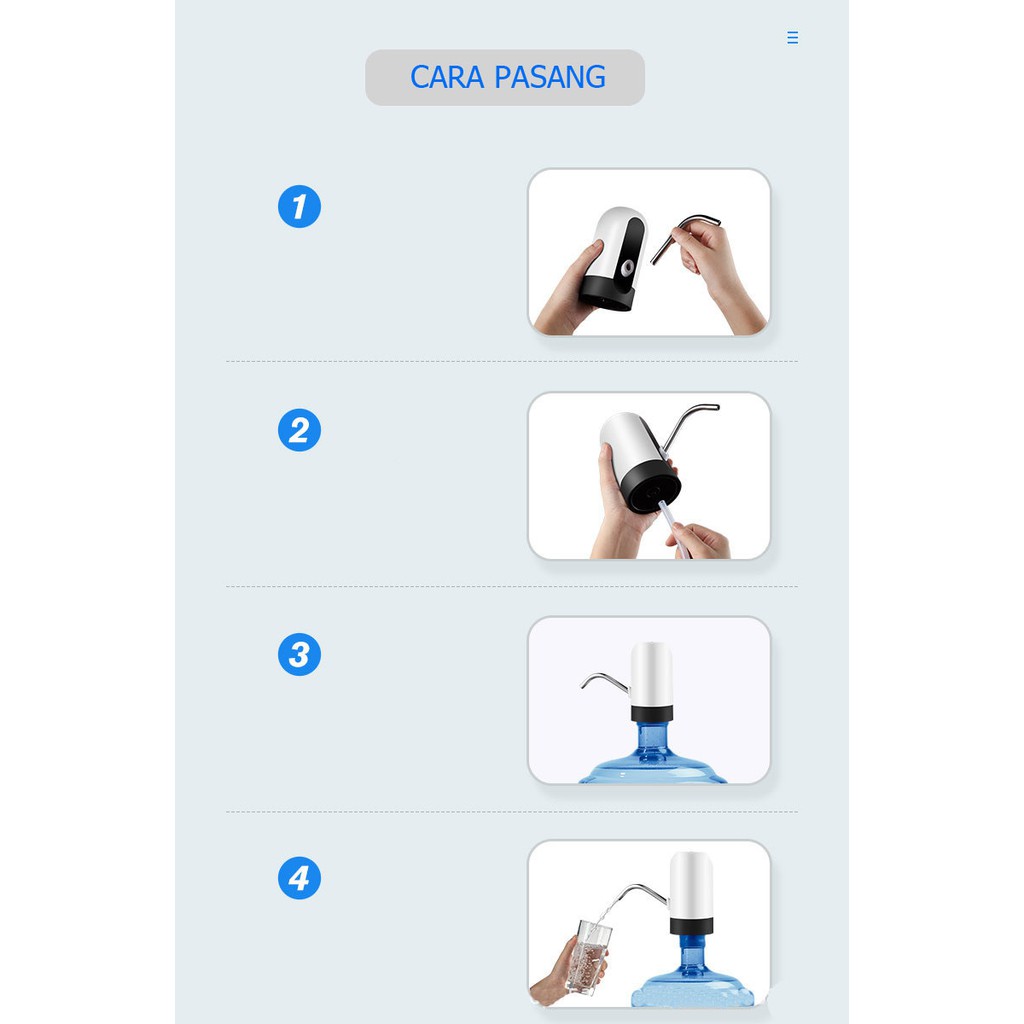 CARA PASANG

1

2

3

4