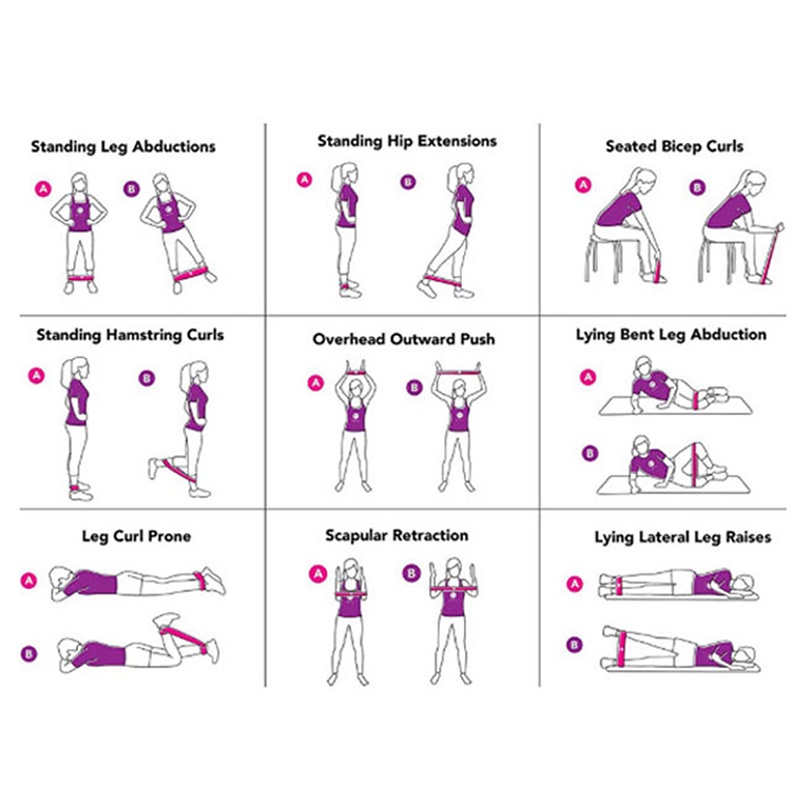 Standing Leg Abductions

A B

Standing Hip Extensions

A B

Seated Bicep Curls

A B

Standing Hamstring Curls

A B

Overhead Outward Push

A B

Lying Bent Leg Abduction

A

B

Leg Curl Prone

A

B

Scapular Retraction

A B

Lying Lateral Leg Raises

A

B