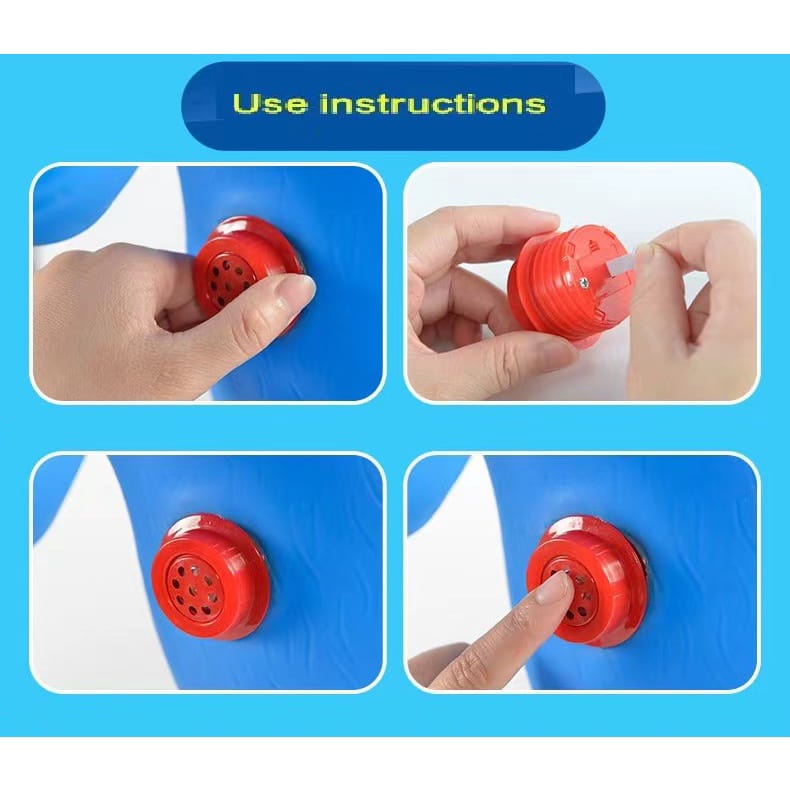 Use instructions