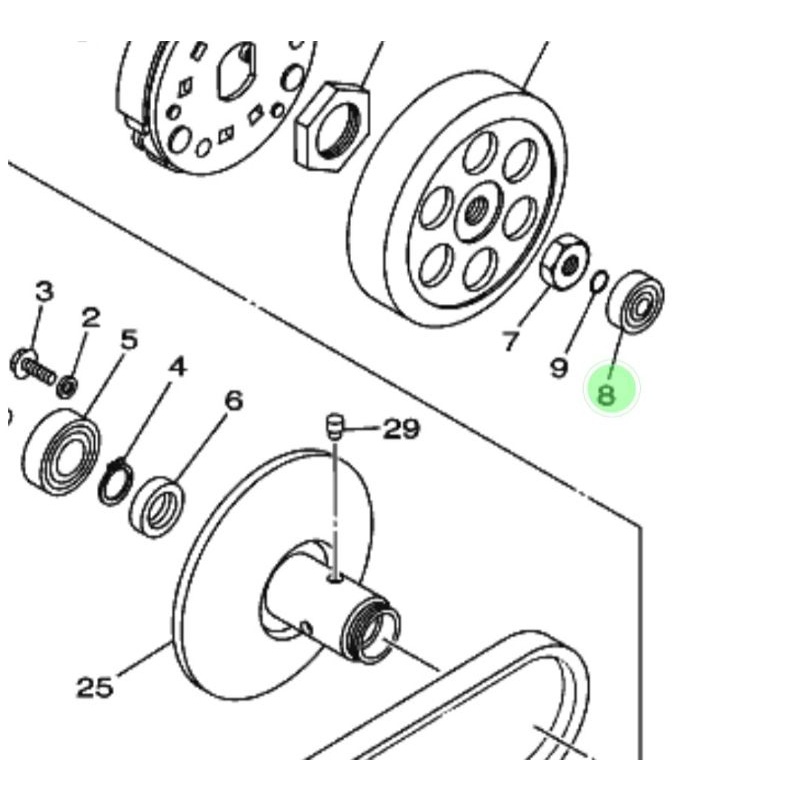 3
2
5
4
6
7
9
8
29
25