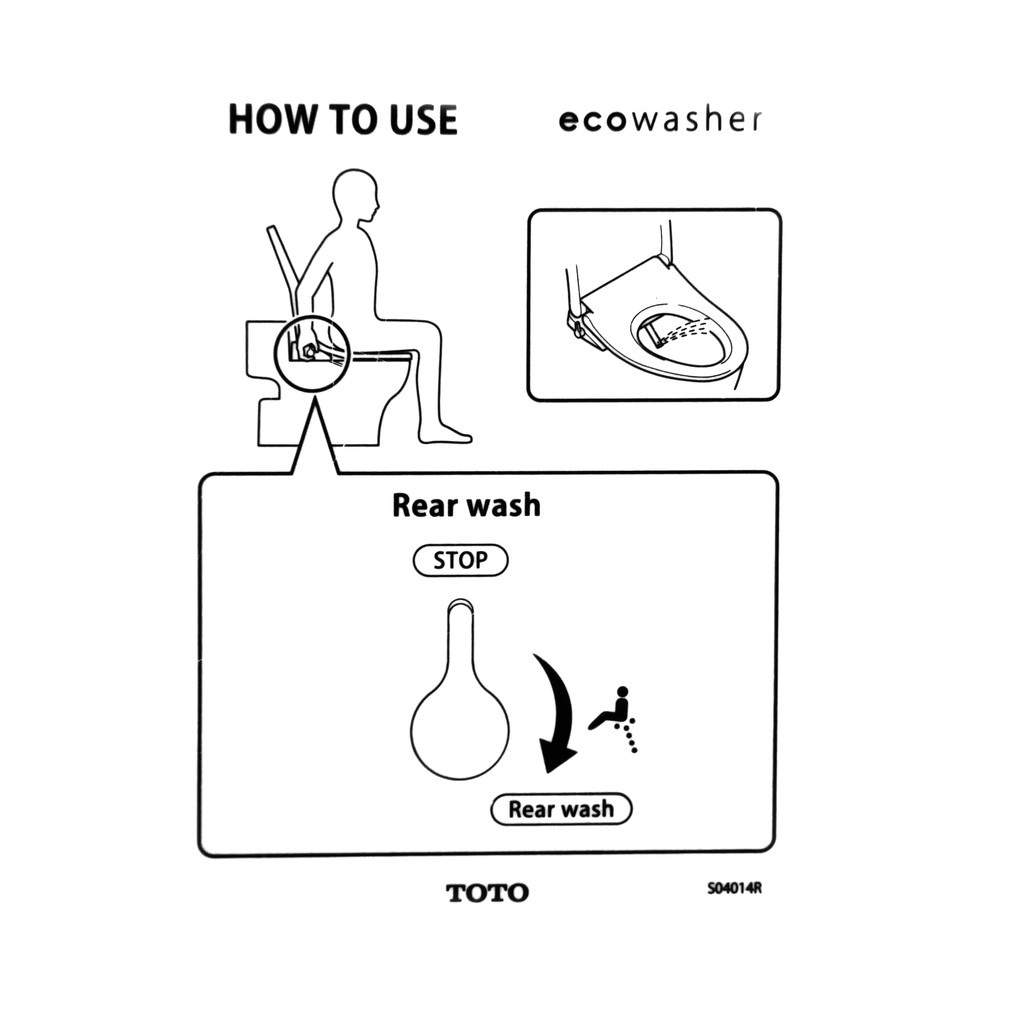 HOW TO USE ecowasher

Rear wash

STOP

Rear wash

TOTO S04014R