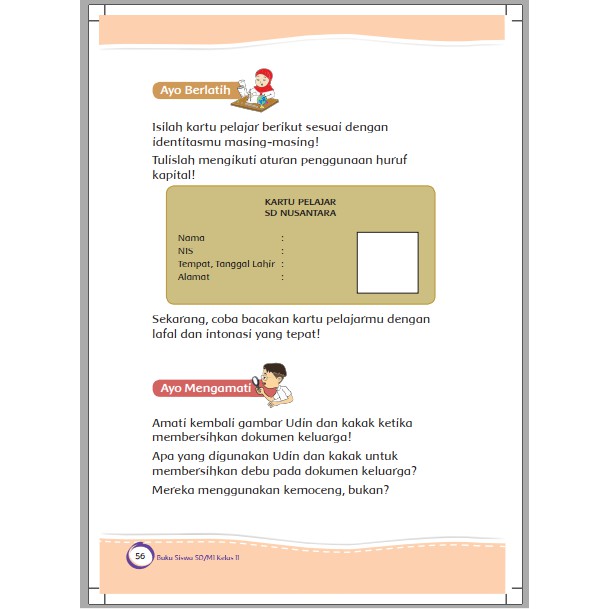 Ayo Berlatih

Isilah kartu pelajar berikut sesuai dengan identitasmu masing-masing!

Tulislah mengikuti aturan penggunaan huruf kapital!

KARTU PELAJAR
SD NUSANTARA

Nama :
NIS :
Tempat, Tanggal Lahir :
Alamat :

Sekarang, coba bacakan kartu pelajarmu dengan lafal dan intonasi yang tepat!

Ayo Mengamati

Amati kembali gambar Udin dan kakak ketika membersihkan dokumen keluarga!

Apa yang digunakan Udin dan kakak untuk membersihkan debu pada dokumen keluarga?

Mereka menggunakan kemoceng, bukan?

56 Buku Siswa SD/MI Kelas II