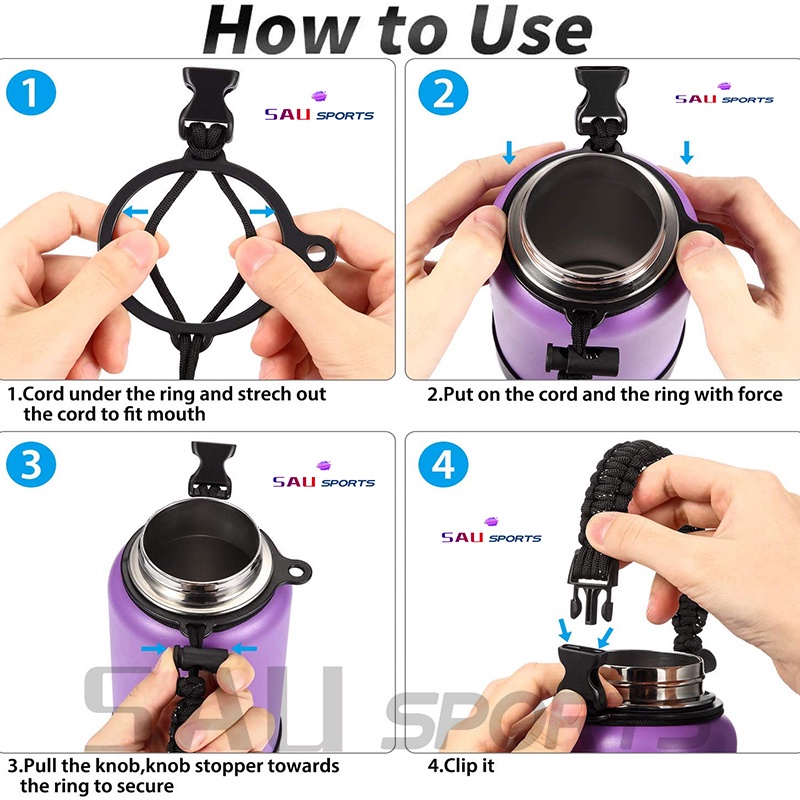 How to Use

1

SAU SPORTS

1.Cord under the ring and strech out the cord to fit mouth

2

SAU SPORTS

2.Put on the cord and the ring with force

3

SAU SPORTS

3.Pull the knob,knob stopper towards the ring to secure

4

SAU SPORTS

4.Clip it

SAU SPORTS