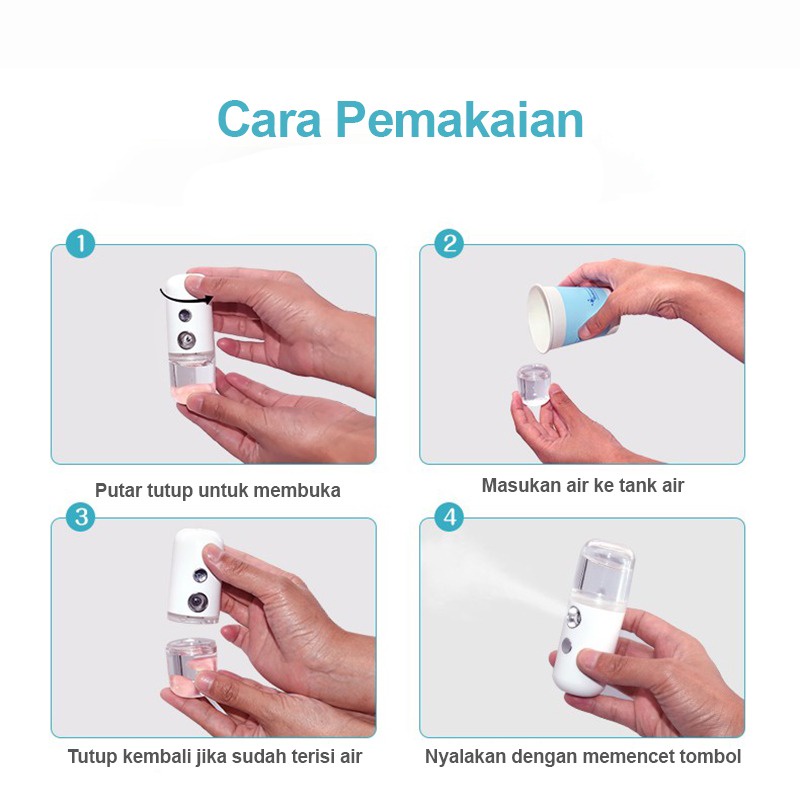 Cara Pemakaian

1

Putar tutup untuk membuka

2

Masukan air ke tank air

3

Tutup kembali jika sudah terisi air

4

Nyalakan dengan memencet tombol