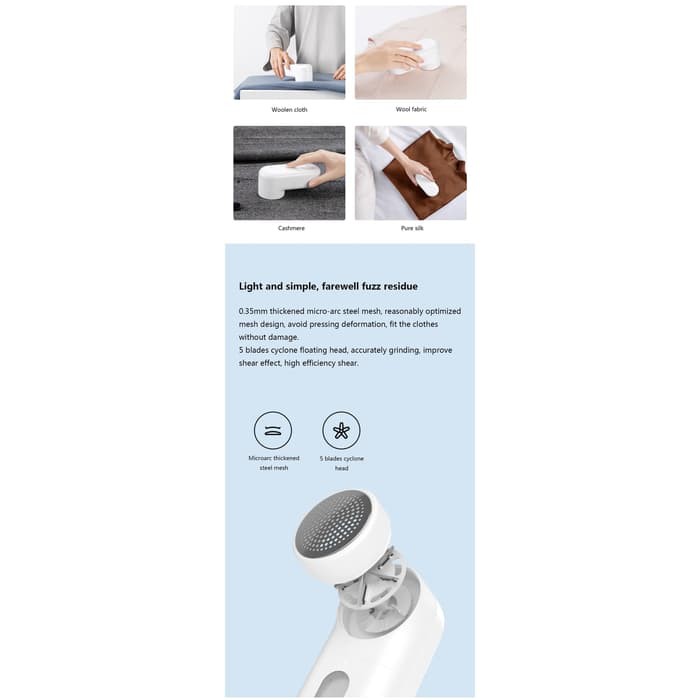 Woolen cloth

Wool fabric

Cashmere

Pure silk

Light and simple, farewell fuzz residue

0.35mm thickened micro-arc steel mesh, reasonably optimized mesh design, avoid pressing deformation, fit the clothes without damage.
5 blades cyclone floating head, accurately grinding, improve shear effect, high efficiency shear.

Microarc thickened steel mesh

5 blades cyclone head