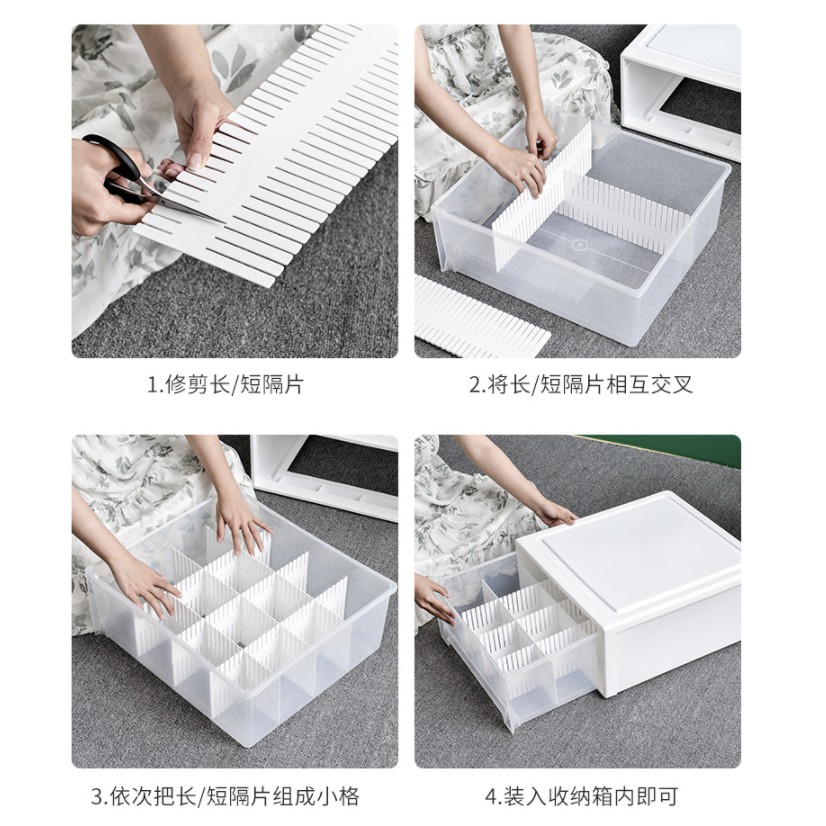 1.修剪长/短隔片

2.将长/短隔片相互交叉

3.依次把长/短隔片组成小格

4.装入收纳箱内即可