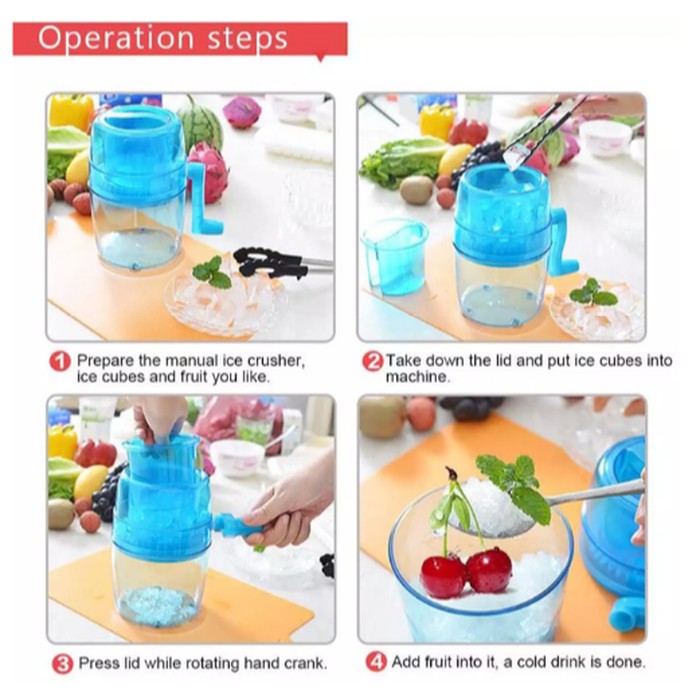 Operation steps

1 Prepare the manual ice crusher, ice cubes and fruit you like.

2 Take down the lid and put ice cubes into machine.

3 Press lid while rotating hand crank.

4 Add fruit into it, a cold drink is done.