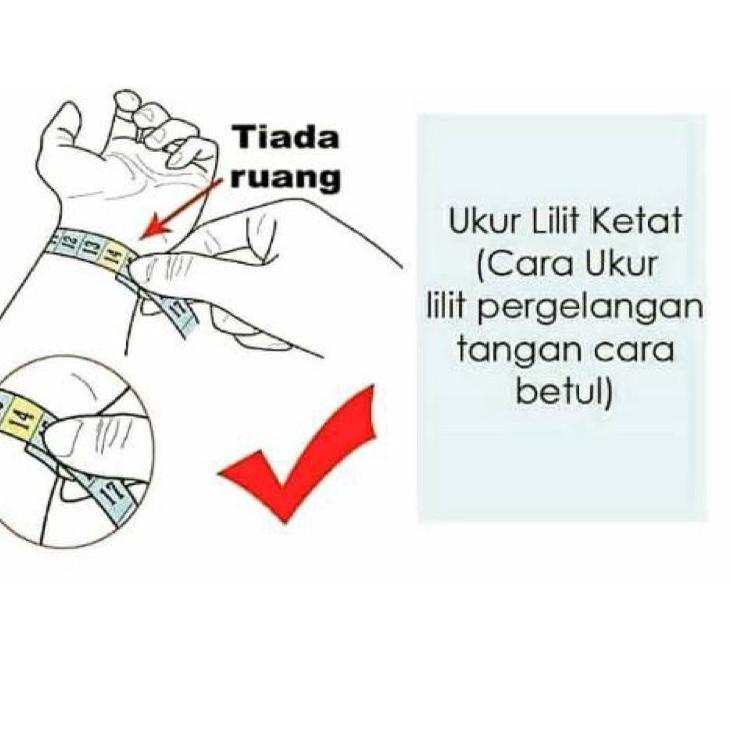 Tiada ruang

12 13 14 17

14 17

Ukur Lilit Ketat (Cara Ukur lilit pergelangan tangan cara betul)