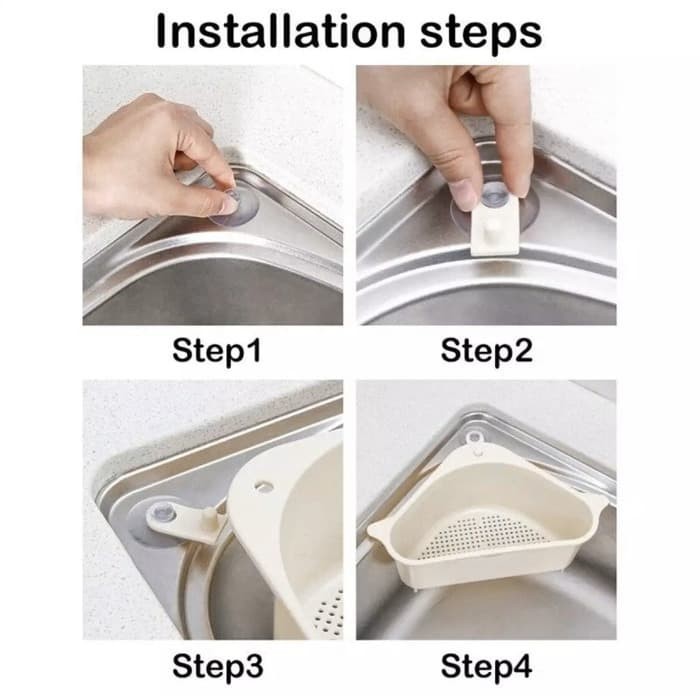 Installation steps

Step1

Step2

Step3

Step4