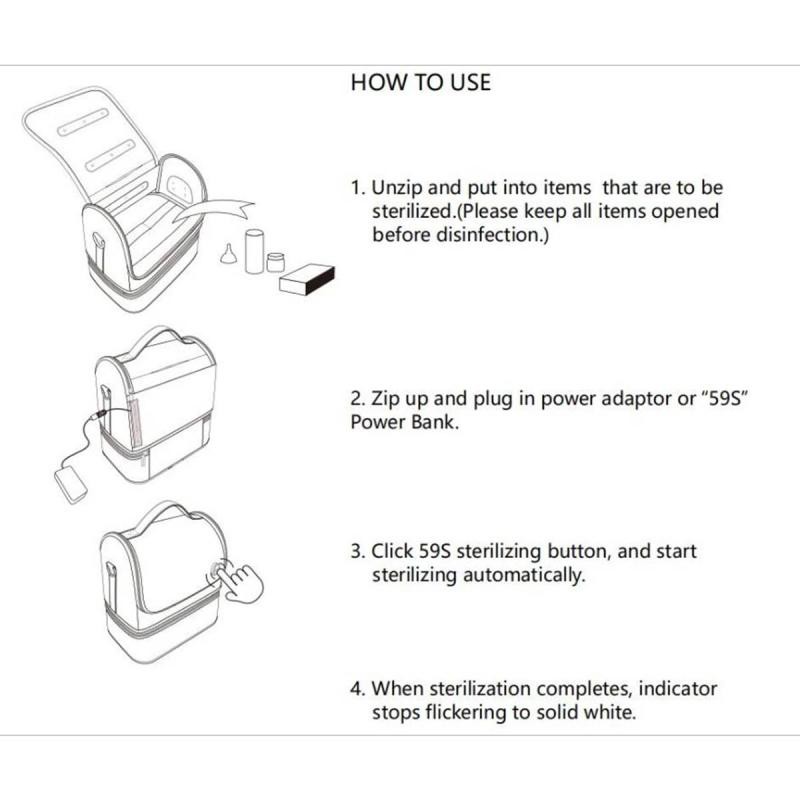 HOW TO USE

1. Unzip and put into items that are to be sterilized.(Please keep all items opened before disinfection.)

2. Zip up and plug in power adaptor or "59S" Power Bank.

3. Click 59S sterilizing button, and start sterilizing automatically.

4. When sterilization completes, indicator stops flickering to solid white.