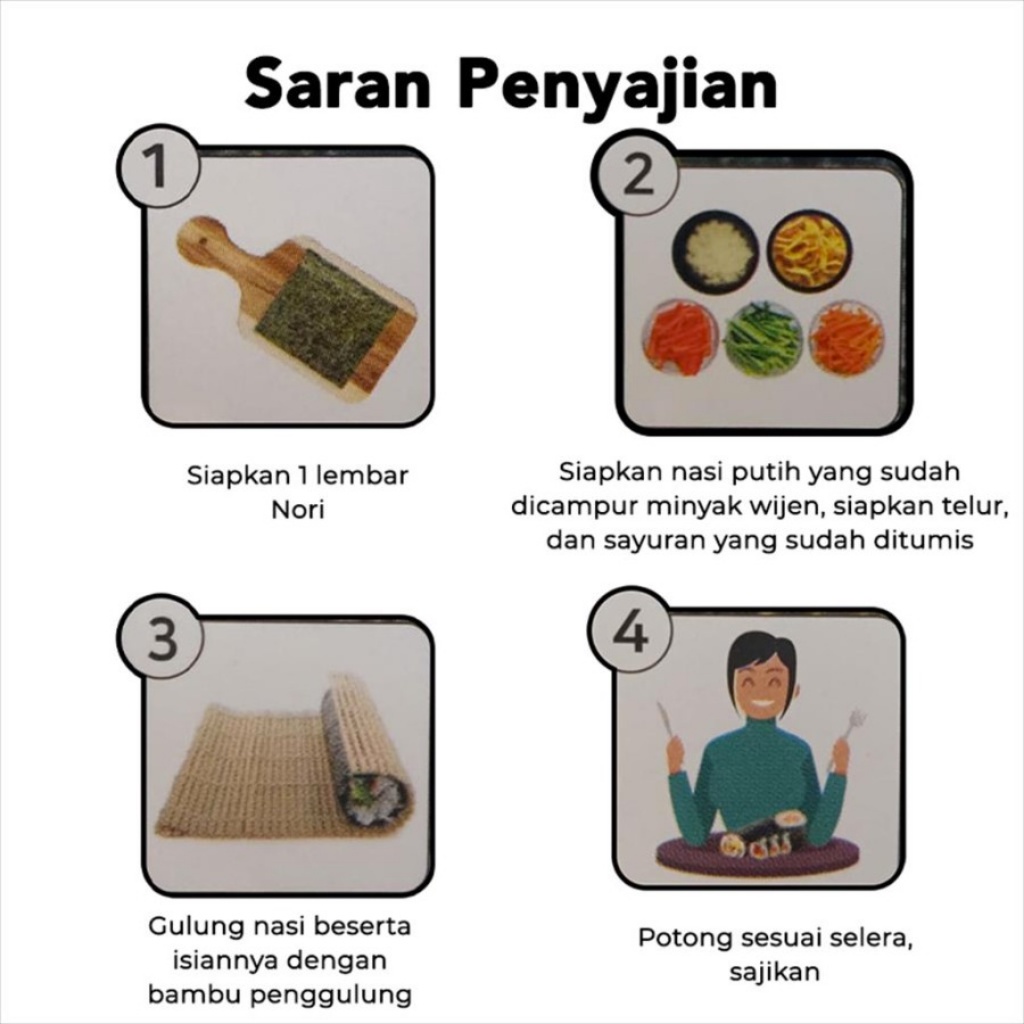 Saran Penyajian

1

Siapkan 1 lembar Nori

2

Siapkan nasi putih yang sudah dicampur minyak wijen, siapkan telur, dan sayuran yang sudah ditumis

3

Gulung nasi beserta isiannya dengan bambu penggulung

4

Potong sesuai selera, sajikan