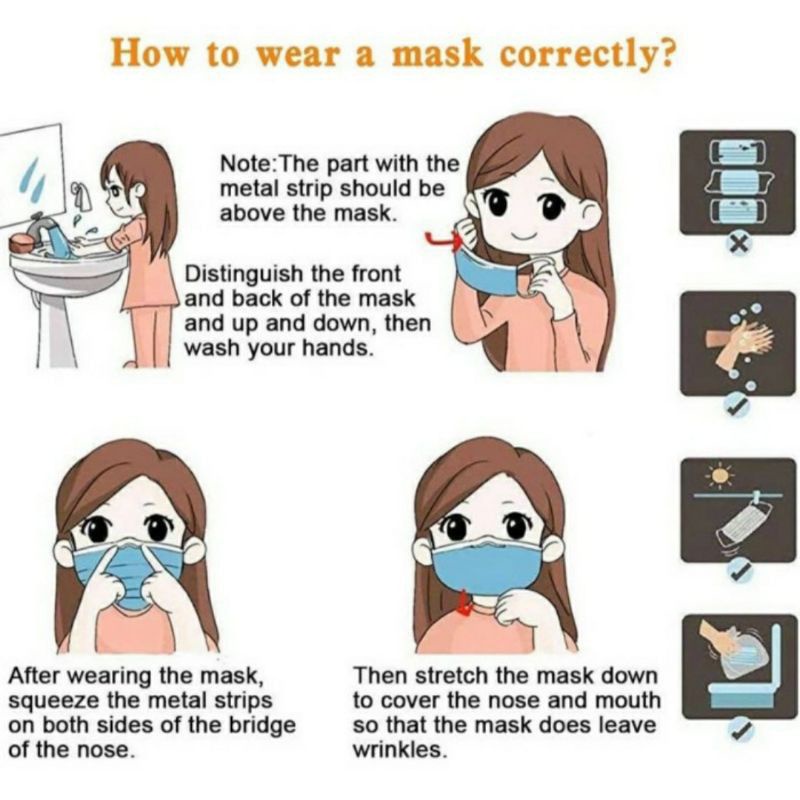 How to wear a mask correctly?

Note:The part with the metal strip should be above the mask.

Distinguish the front and back of the mask and up and down, then wash your hands.

After wearing the mask, squeeze the metal strips on both sides of the bridge of the nose.

Then stretch the mask down to cover the nose and mouth so that the mask does leave wrinkles.