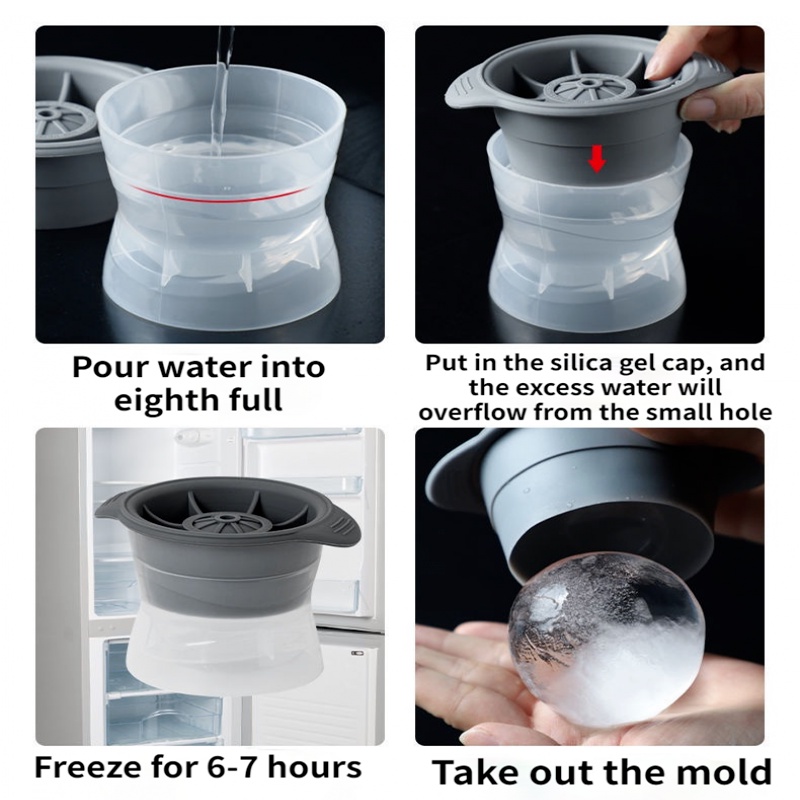 Pour water into eighth full

Put in the silica gel cap, and the excess water will overflow from the small hole

Freeze for 6-7 hours

Take out the mold