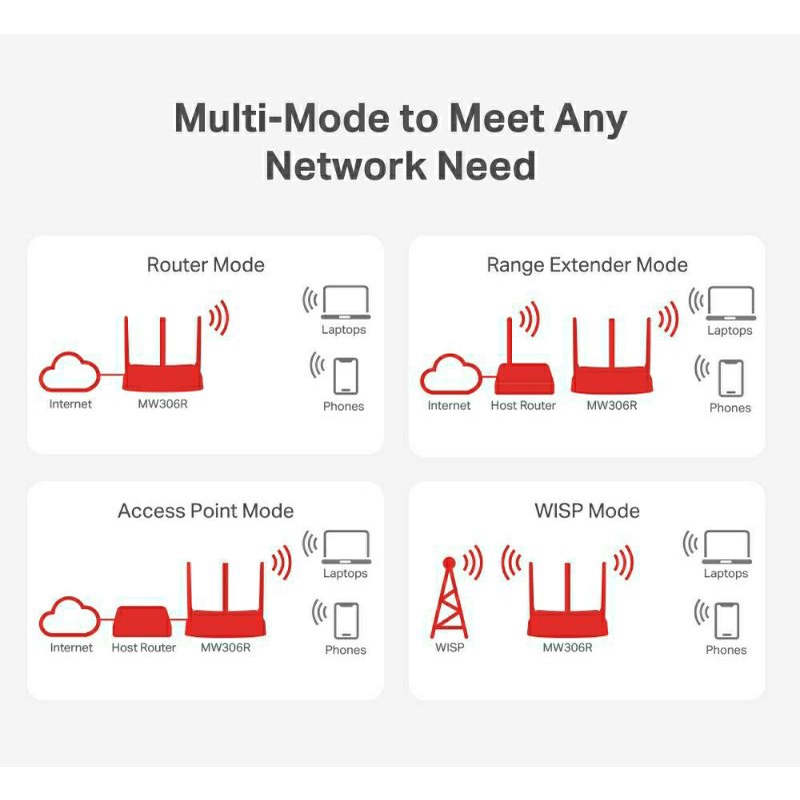 Multi-Mode to Meet Any Network Need

Router Mode

Internet MW306R Laptops Phones

Range Extender Mode

Internet Host Router MW306R Laptops Phones

Access Point Mode

Internet Host Router MW306R Laptops Phones

WISP Mode

WISP MW306R Laptops Phones