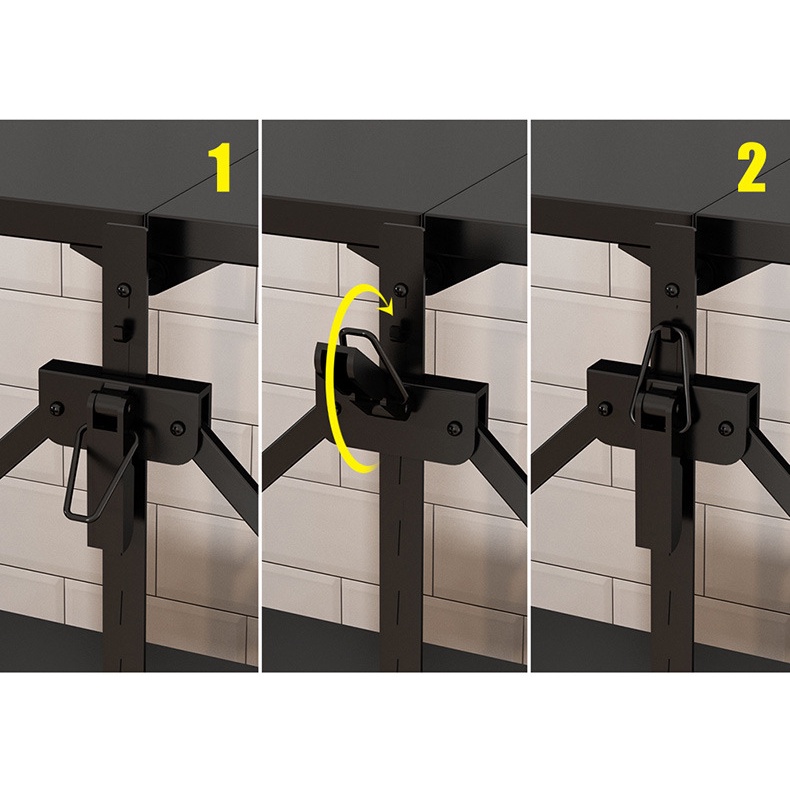 1

2