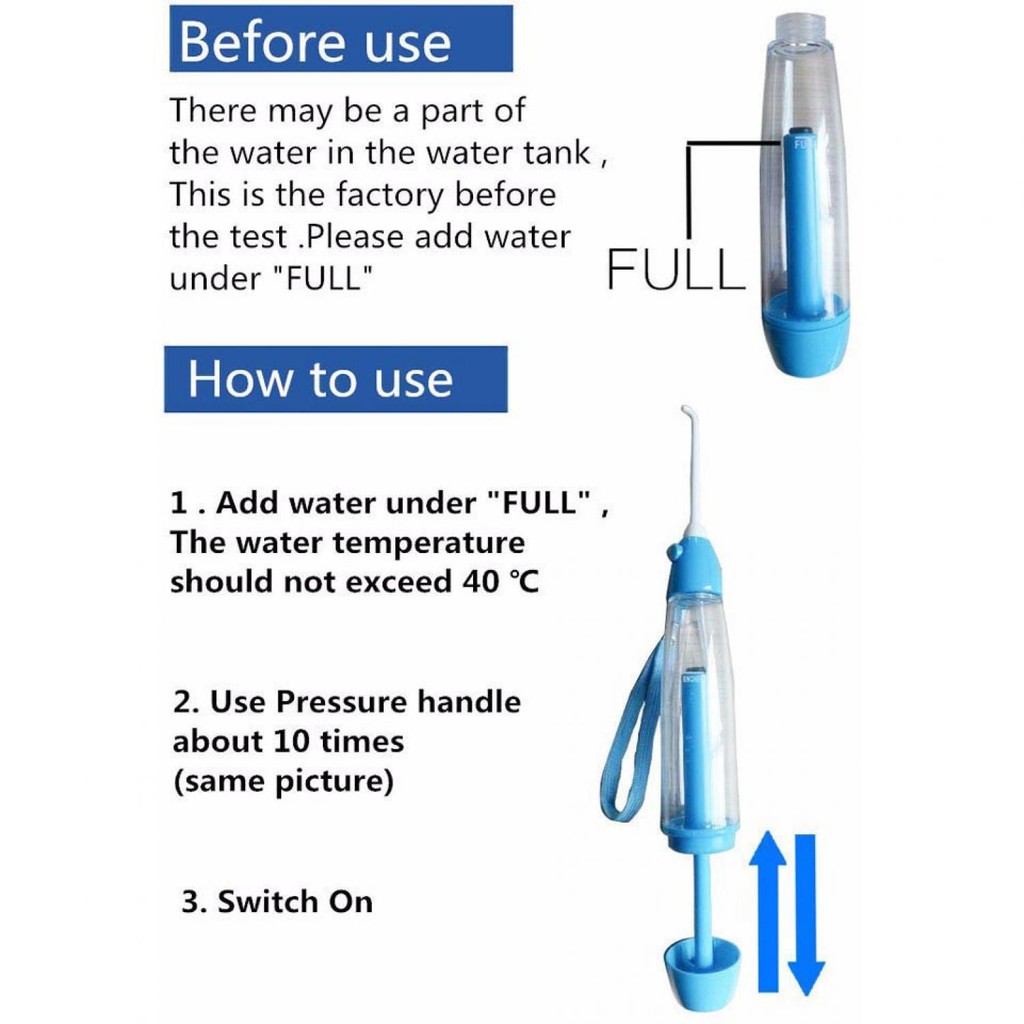 Before use

There may be a part of the water in the water tank , This is the factory before the test .Please add water under "FULL"

FULL

How to use

1 . Add water under "FULL" , The water temperature should not exceed 40 ℃

2. Use Pressure handle about 10 times (same picture)

3. Switch On