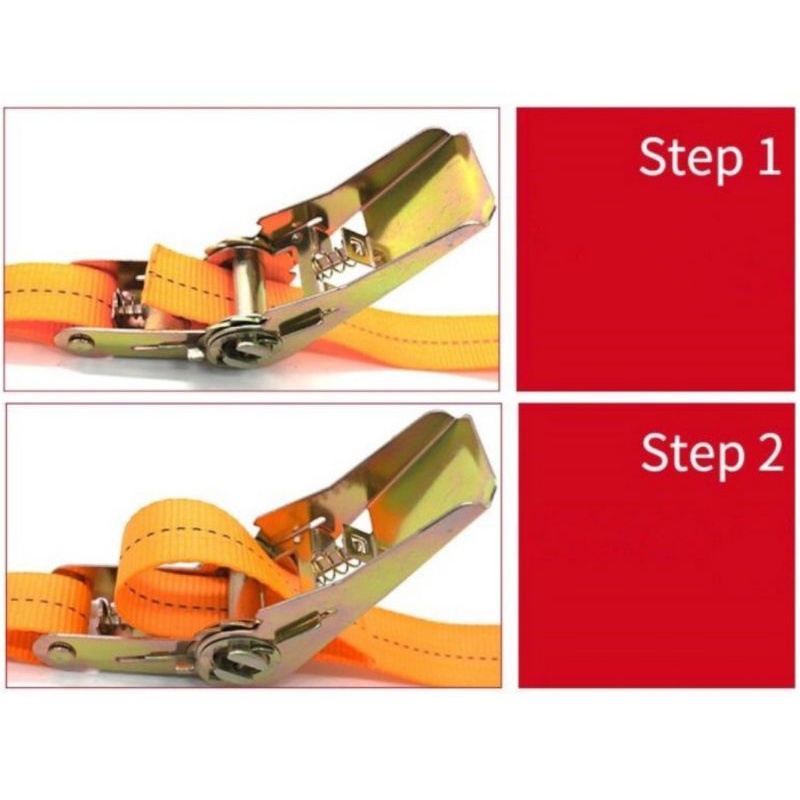 Step 1

Step 2