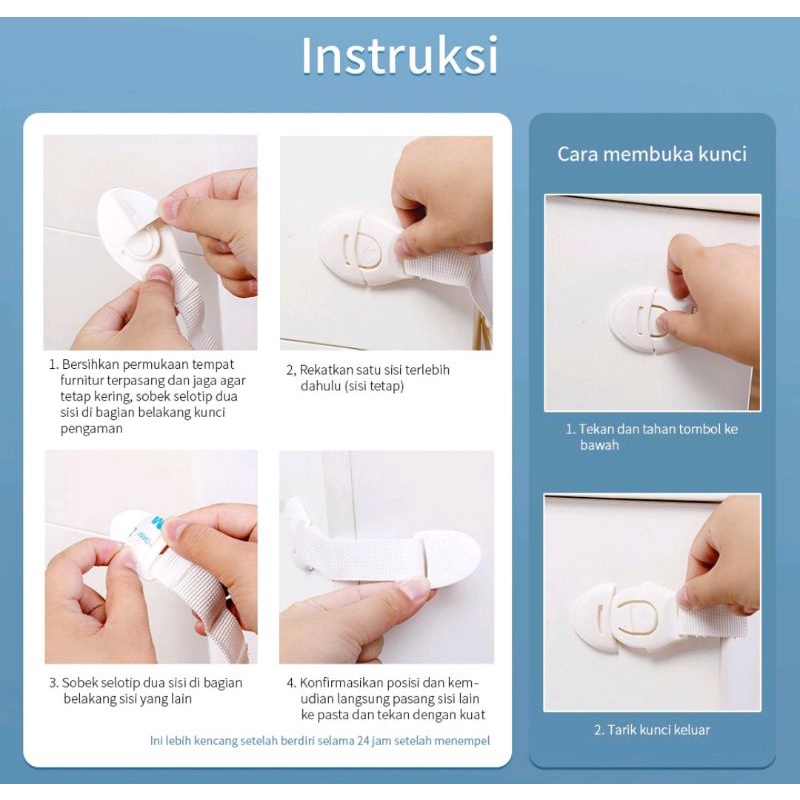 Instruksi

1. Bersihkan permukaan tempat furnitur terpasang dan jaga agar tetap kering, sobek selotip dua sisi di bagian belakang kunci pengaman

2, Rekatkan satu sisi terlebih dahulu (sisi tetap)

3. Sobek selotip dua sisi di bagian belakang sisi yang lain

4. Konfirmasikan posisi dan kemudian langsung pasang sisi lain ke pasta dan tekan dengan kuat

Ini lebih kencang setelah berdiri selama 24 jam setelah menempel

Cara membuka kunci

1. Tekan dan tahan tombol ke bawah

2. Tarik kunci keluar