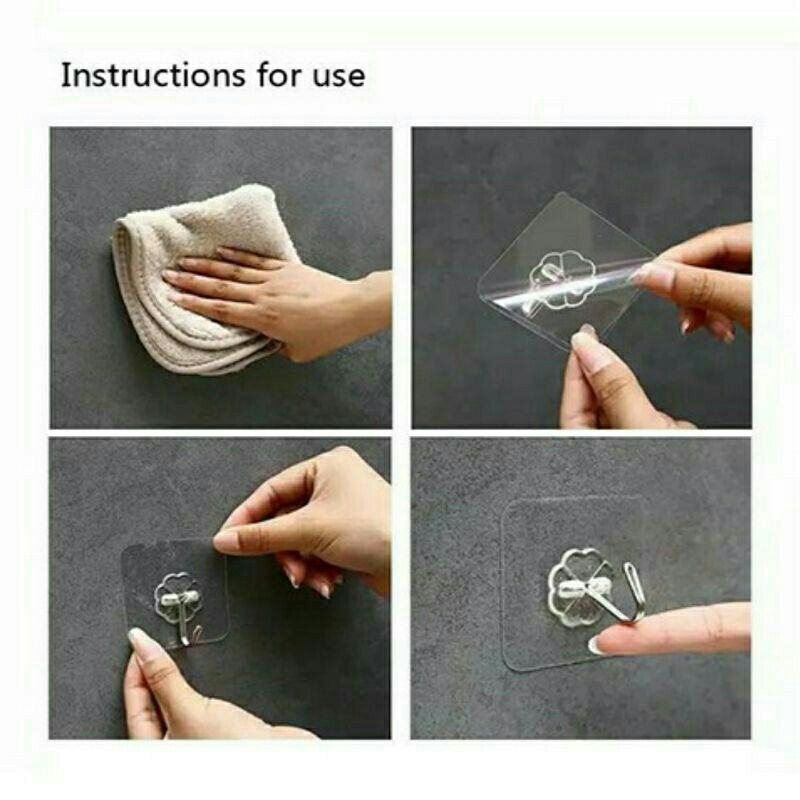 Instructions for use