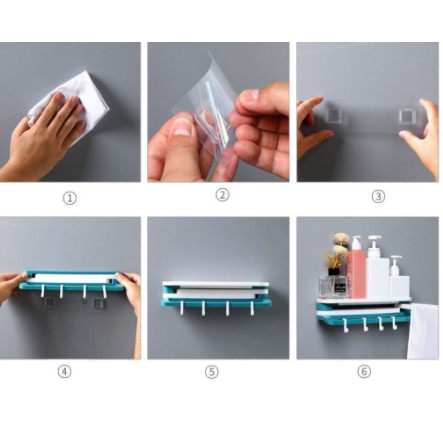 ①

②

③

④

⑤

⑥