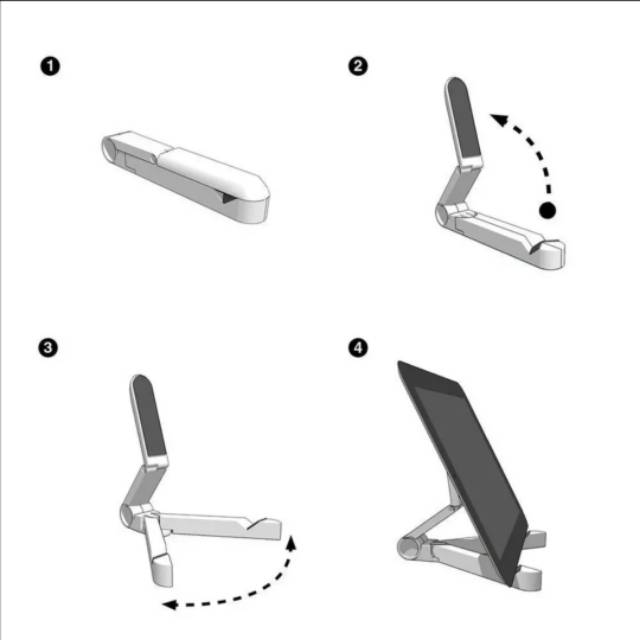 1

2

3

4